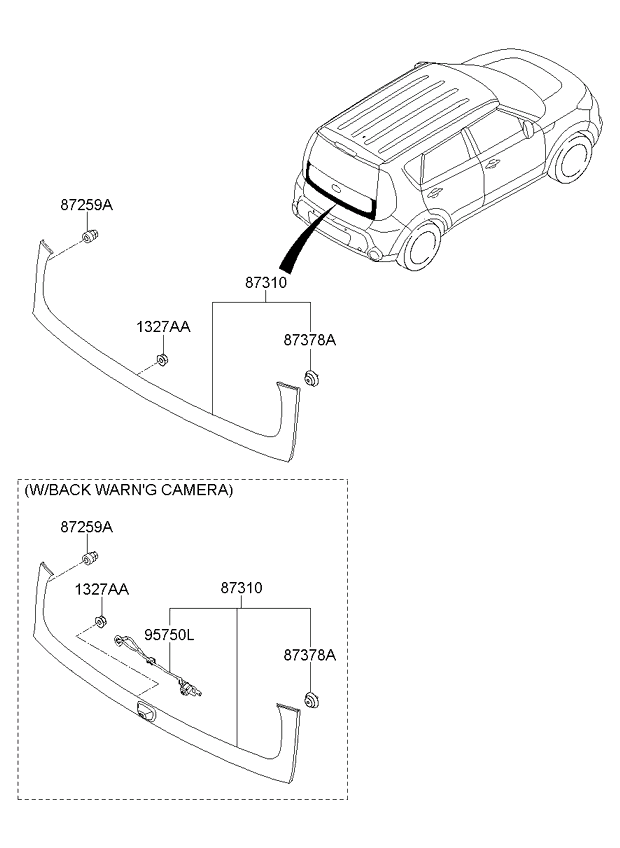 87259A

87310

1327AA

87378A

(W/BACK WARN'G CAMERA)

87259A

1327AA

87310

95750L

87378A