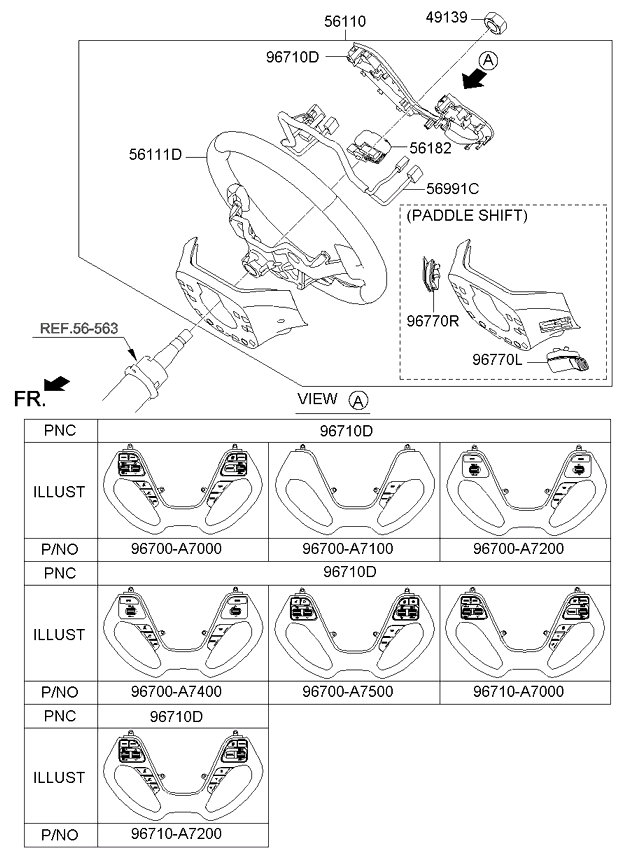 56110
49139
96710D
A
56111D
56182
56991C
(PADDLE SHIFT)
96770R
96770L
REF.56-563
FR.
VIEW A

| PNC | 96710D | | |
|---|---|---|---|
| ILLUST | | | |
| P/NO | 96700-A7000 | 96700-A7100 | 96700-A7200 |
| PNC | 96710D | | |
| ILLUST | | | |
| P/NO | 96700-A7400 | 96700-A7500 | 96710-A7000 |
| PNC | 96710D | | |
| ILLUST | | | |
| P/NO | 96710-A7200 | | |