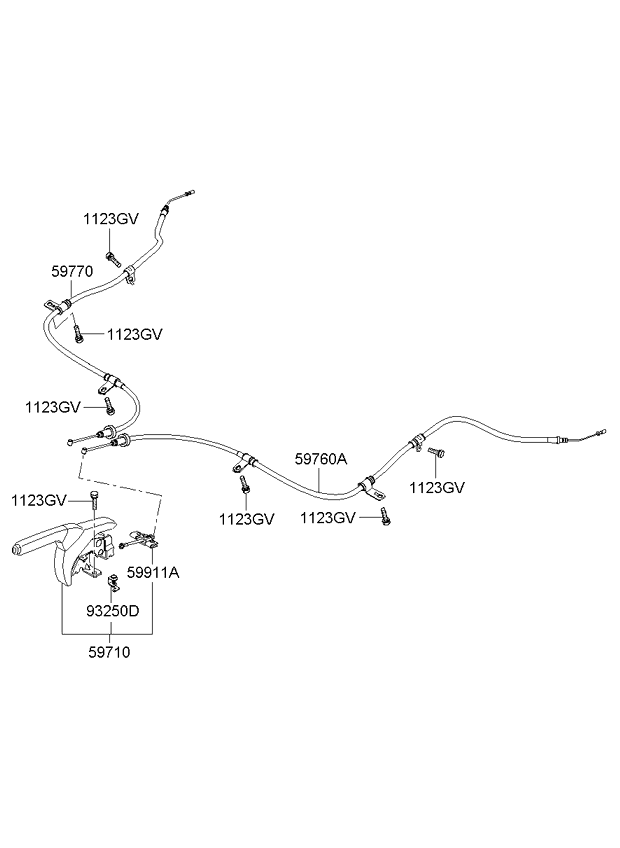 1123GV
59770
1123GV
1123GV
59760A
1123GV
1123GV
1123GV
1123GV
59911A
93250D
59710