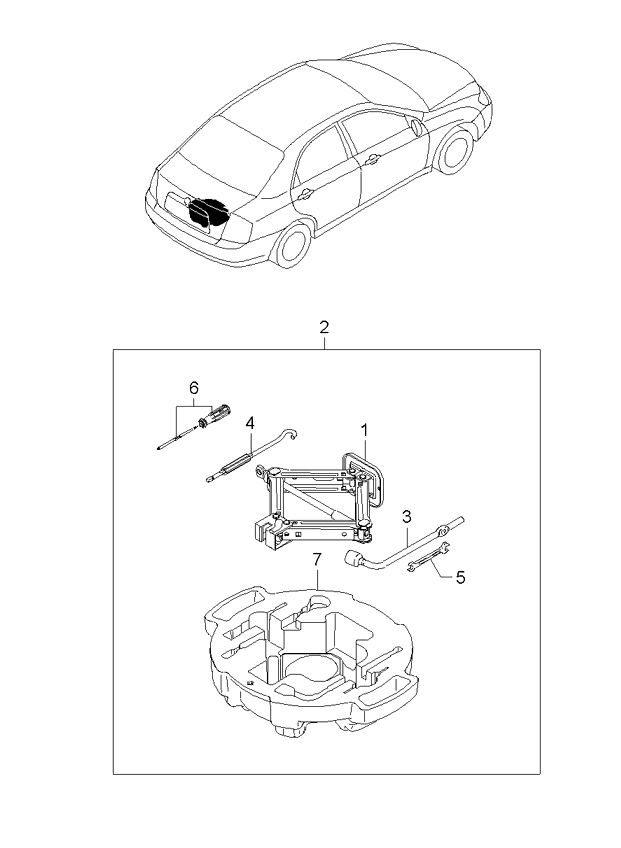 2

6

4

1

3

5

7