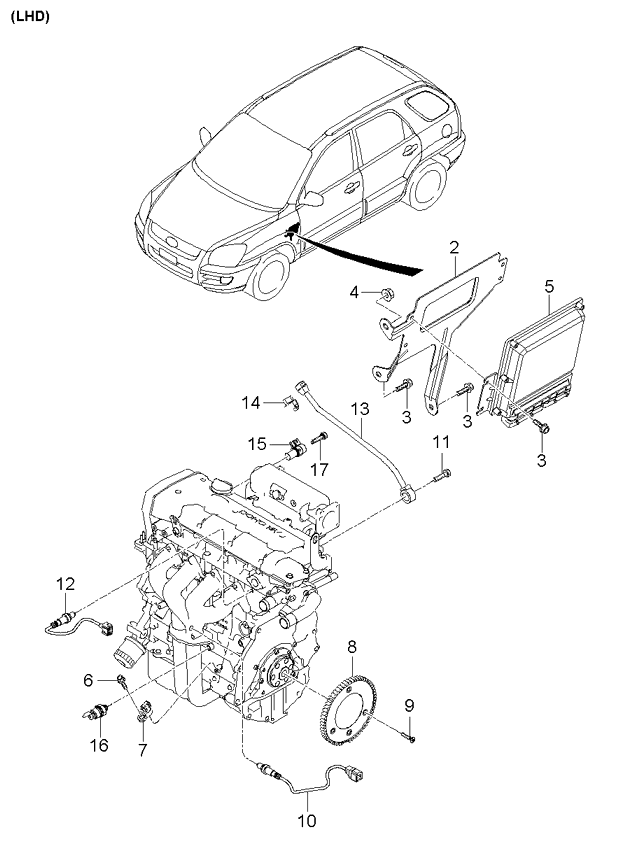 (LHD)

2
4
5
3
3
3
14
13
15
17
11
12
8
6
9
16
7
10