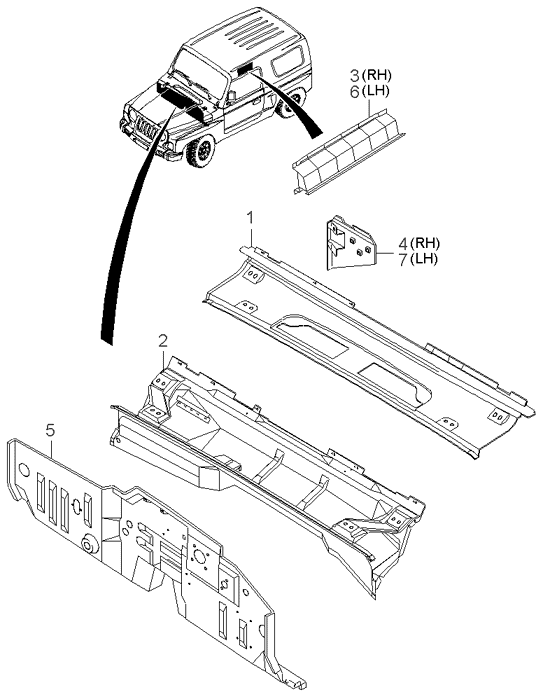 3 (RH)
6 (LH)

1

4 (RH)
7 (LH)

2

5