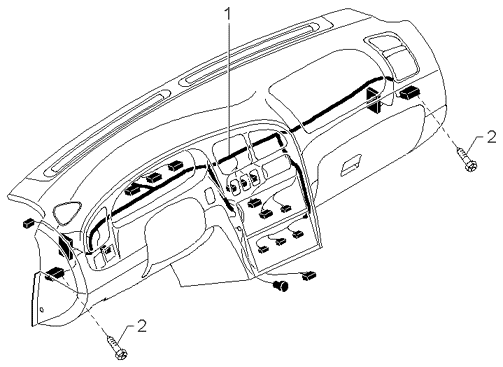 1
2
2