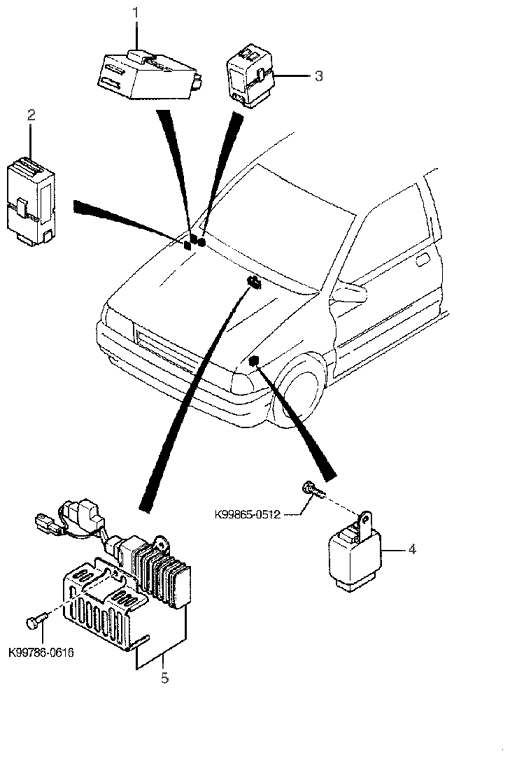 1
3
2
K99865-0512
4
K99786-0616
5