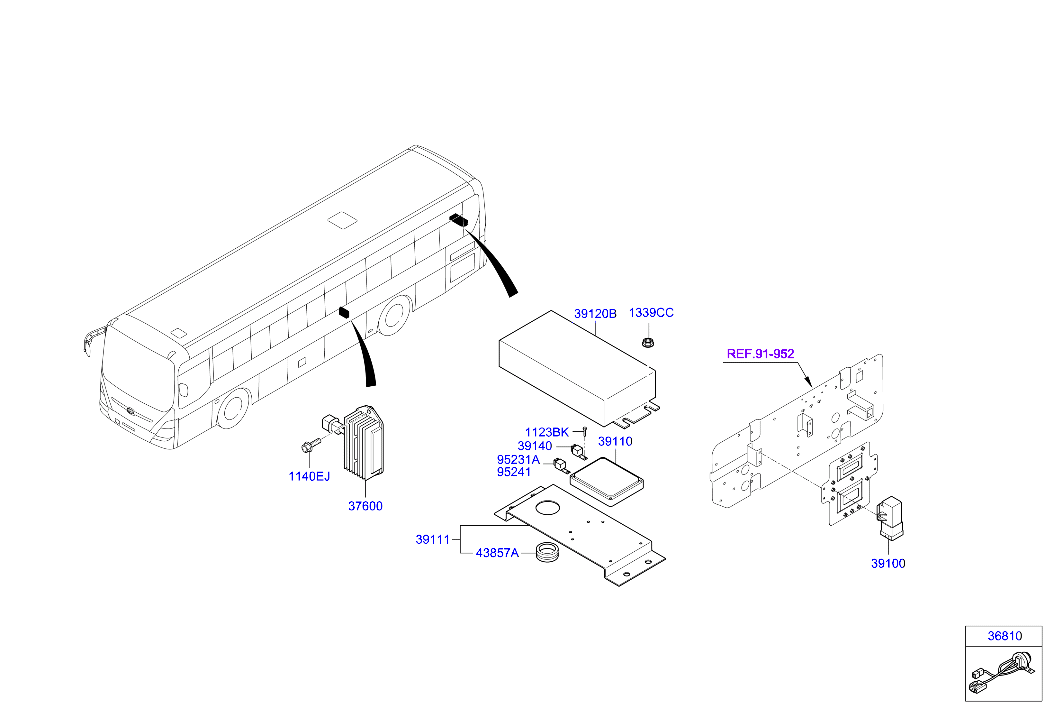 39120B
1339CC
REF.91-952
1123BK
39140
39110
95231A
95241
1140EJ
37600
39111
43857A
39100
36810