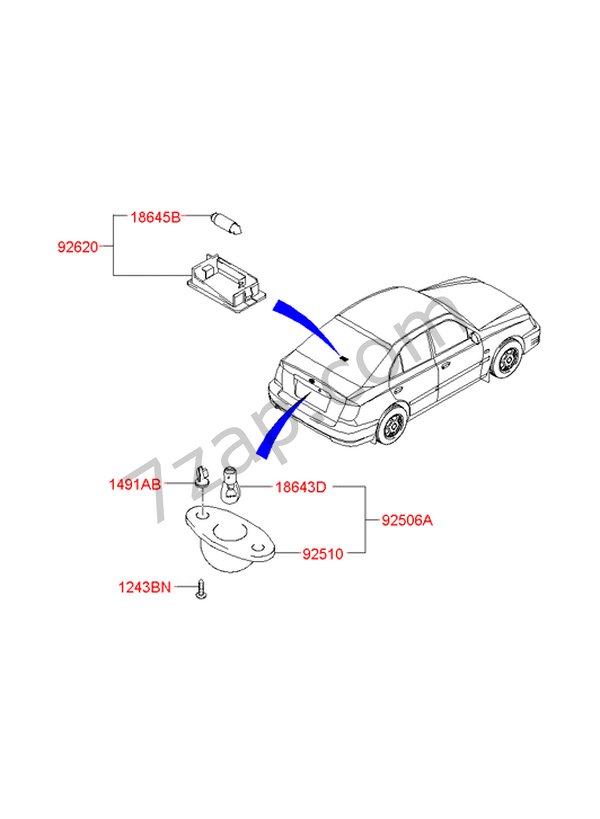 18645B
92620
7zap.com
1491AB
18643D
92506A
92510
1243BN