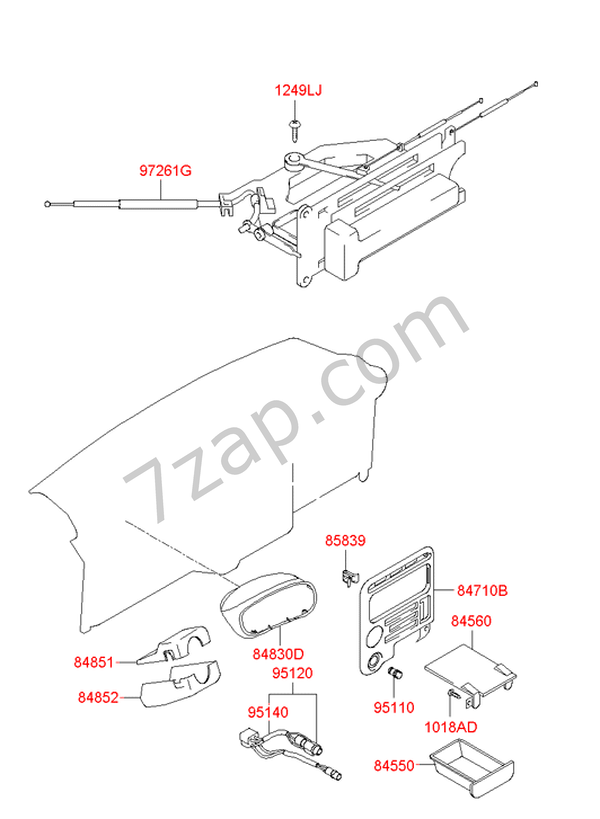 1249LJ
97261G
7zap.com
85839
84710B
84560
84851
84830D
95120
84852
95140
95110
1018AD
84550