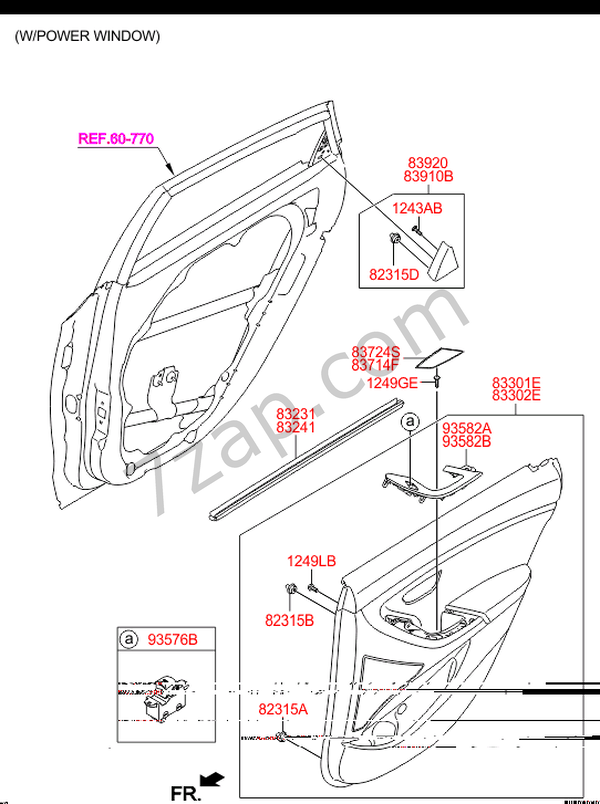 (W/POWER WINDOW)

REF.60-770

83920
83910B

1243AB

82315D

83724S
83714F

1249GE

83301E
83302E

83231
83241

a

93582A
93582B

1249LB

82315B

a 93576B

82315A

FR.

7zap.com