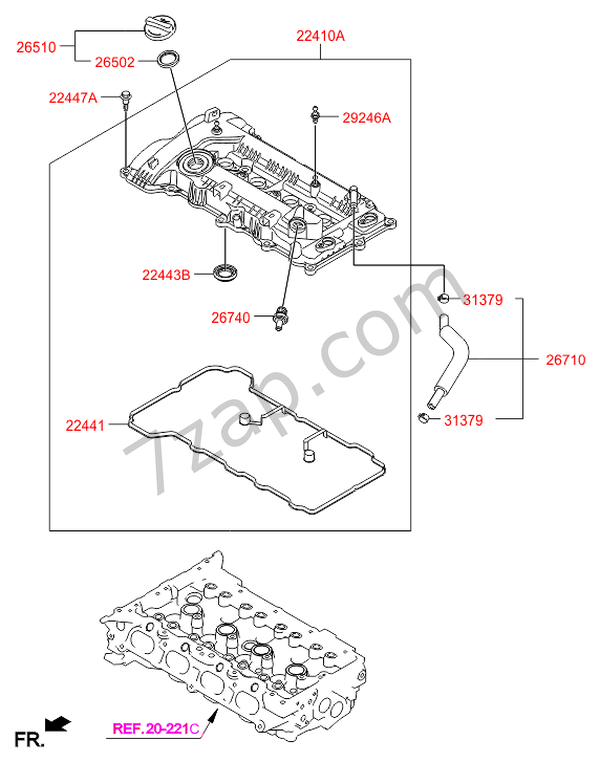 26510
26502
22410A
22447A
29246A
22443B
26740
31379
26710
31379
22441
7zap.com
FR.
REF.20-221C