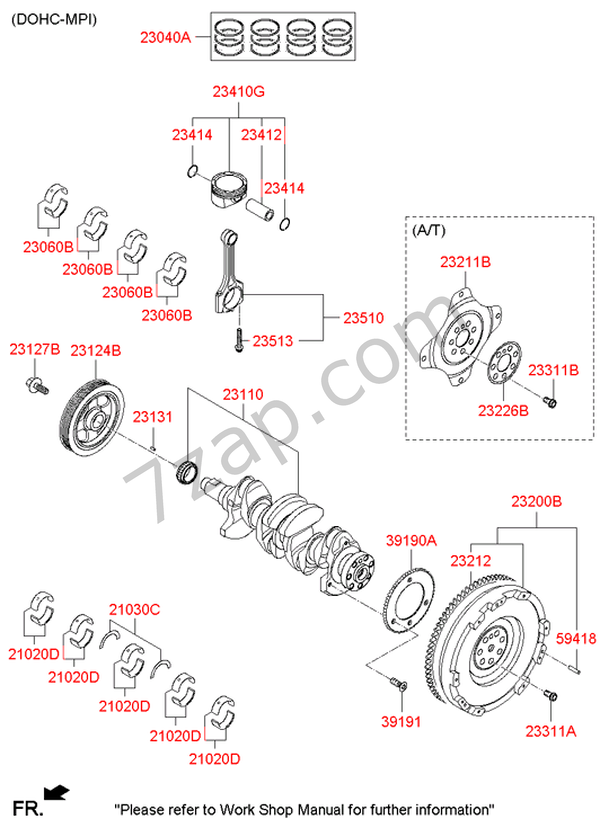 (DOHC-MPI)

23040A

23410G

23414

23412

23414

23060B

23060B

23060B

23060B

23510

23513

(A/T)

23211B

23311B

23226B

23127B

23124B

23131

23110

7zap.com

23200B

39190A

23212

59418

21030C

21020D

21020D

21020D

21020D

21020D

39191

23311A

FR.

"Please refer to Work Shop Manual for further information"