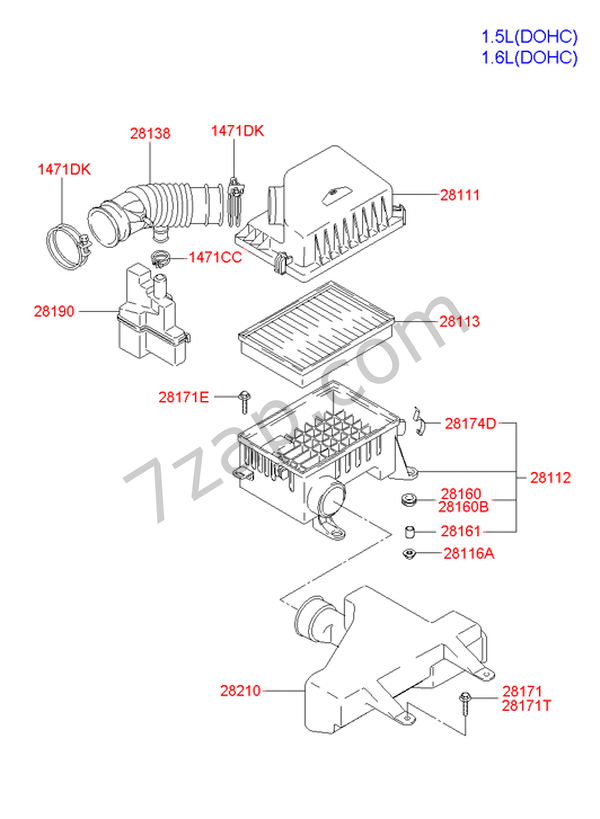 1.5L(DOHC)
1.6L(DOHC)

28138
1471DK
1471DK
28111
1471CC
28190
28113
28171E
28174D
28112
28160
28160B
28161
28116A
28210
28171
28171T

7zap.com