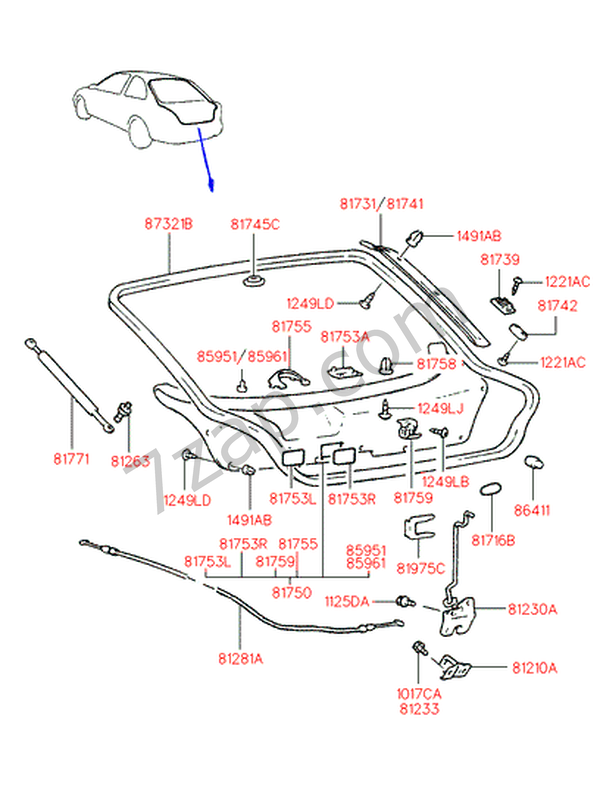 87321B
81745C
81731/81741
1491AB
81739
1221AC
1249LD
81742
81755
81753A
85951/85961
81758
1221AC
1249LJ
81771
81263
1249LD
1491AB
81753L
81753R
81759
1249LB
86411
81716B
81975C
81753R
81755
85951
81753L
81759
85961
81750
1125DA
81230A
81281A
81210A
1017CA
81233
7zap.com