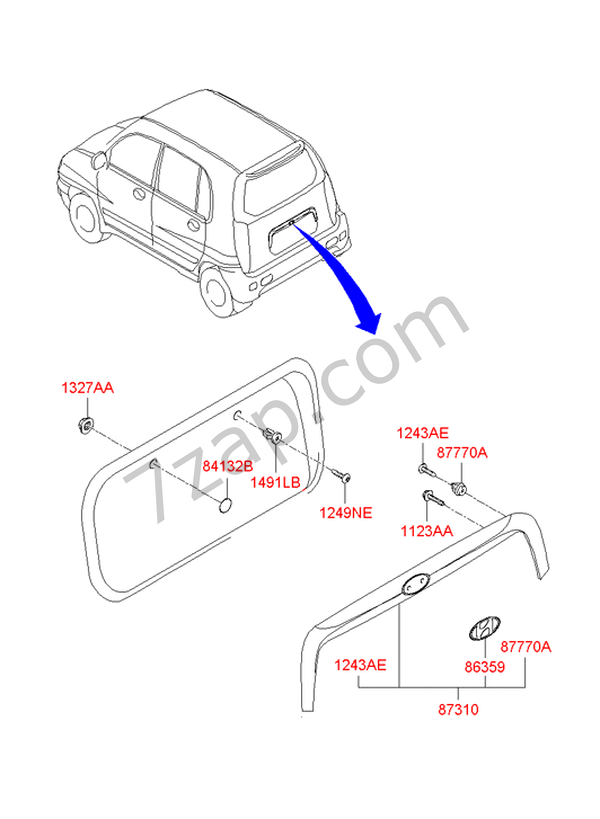 7zap.com

1327AA

84132B

1491LB

1249NE

1243AE

87770A

1123AA

1243AE

86359

87770A

87310