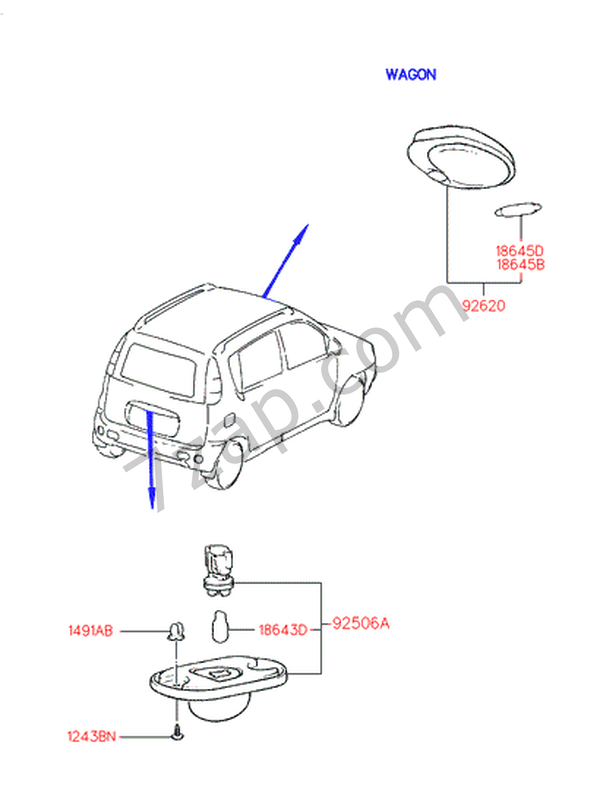 WAGON

18645D
18645B

92620

7zap.com

1491AB

18643D

92506A

1243BN