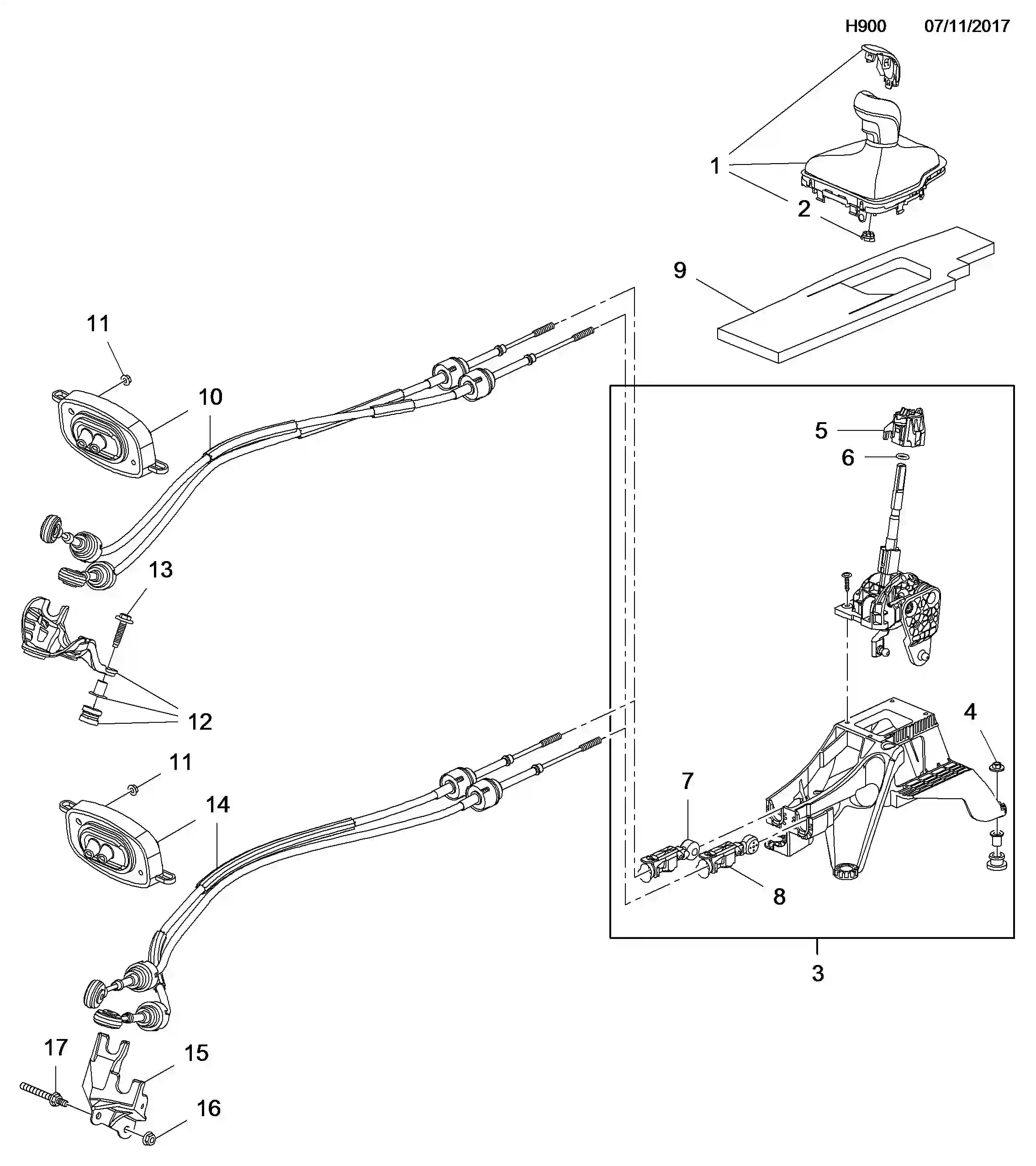 H900 07/11/2017

1
2
9
11
10
5
6
13
12
4
11
14
7
8
3
17
15
16