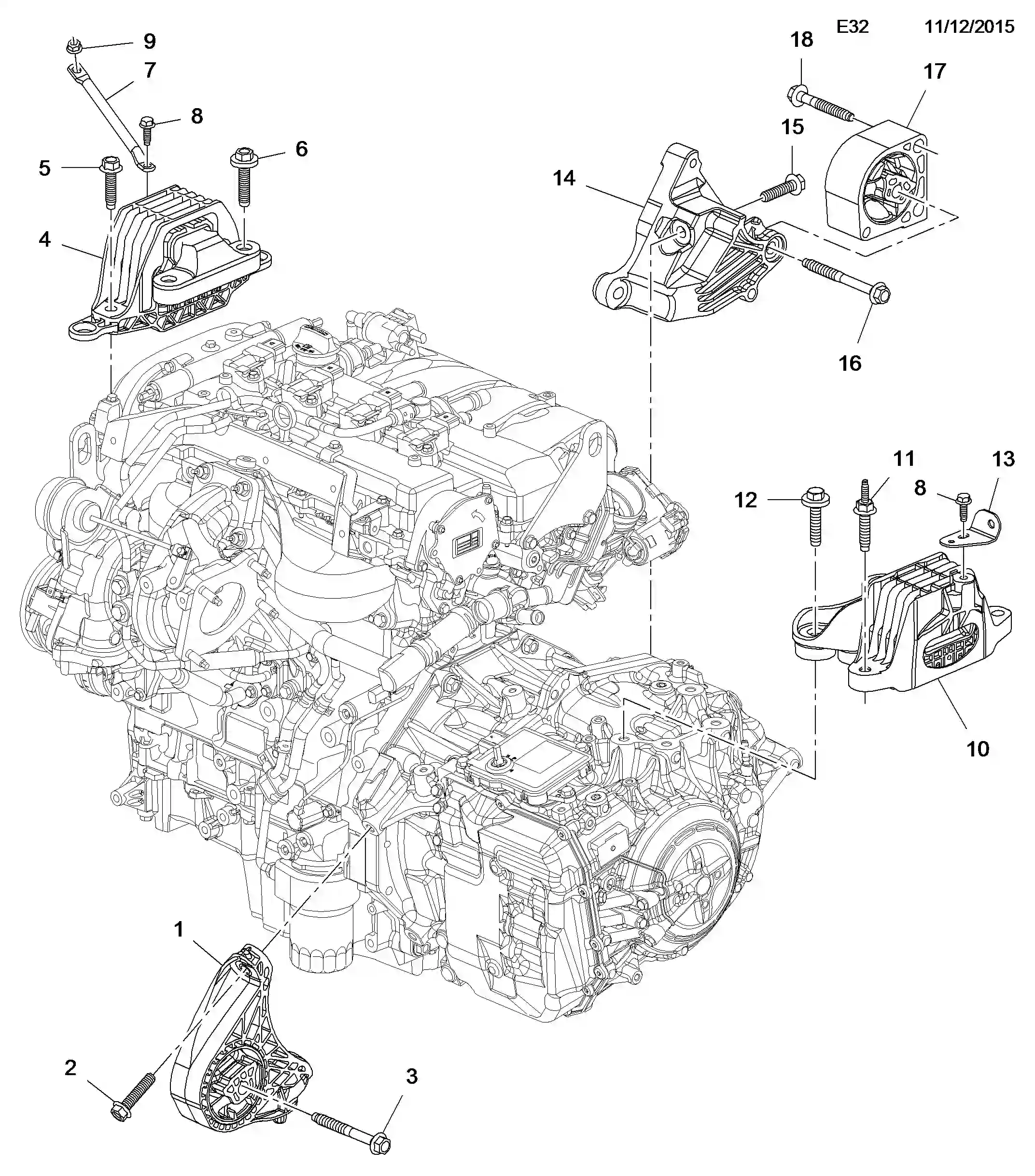 E32 11/12/2015

9
7
8
5
6
4
18
17
15
14
16
11
13
12
8
10
1
2
3