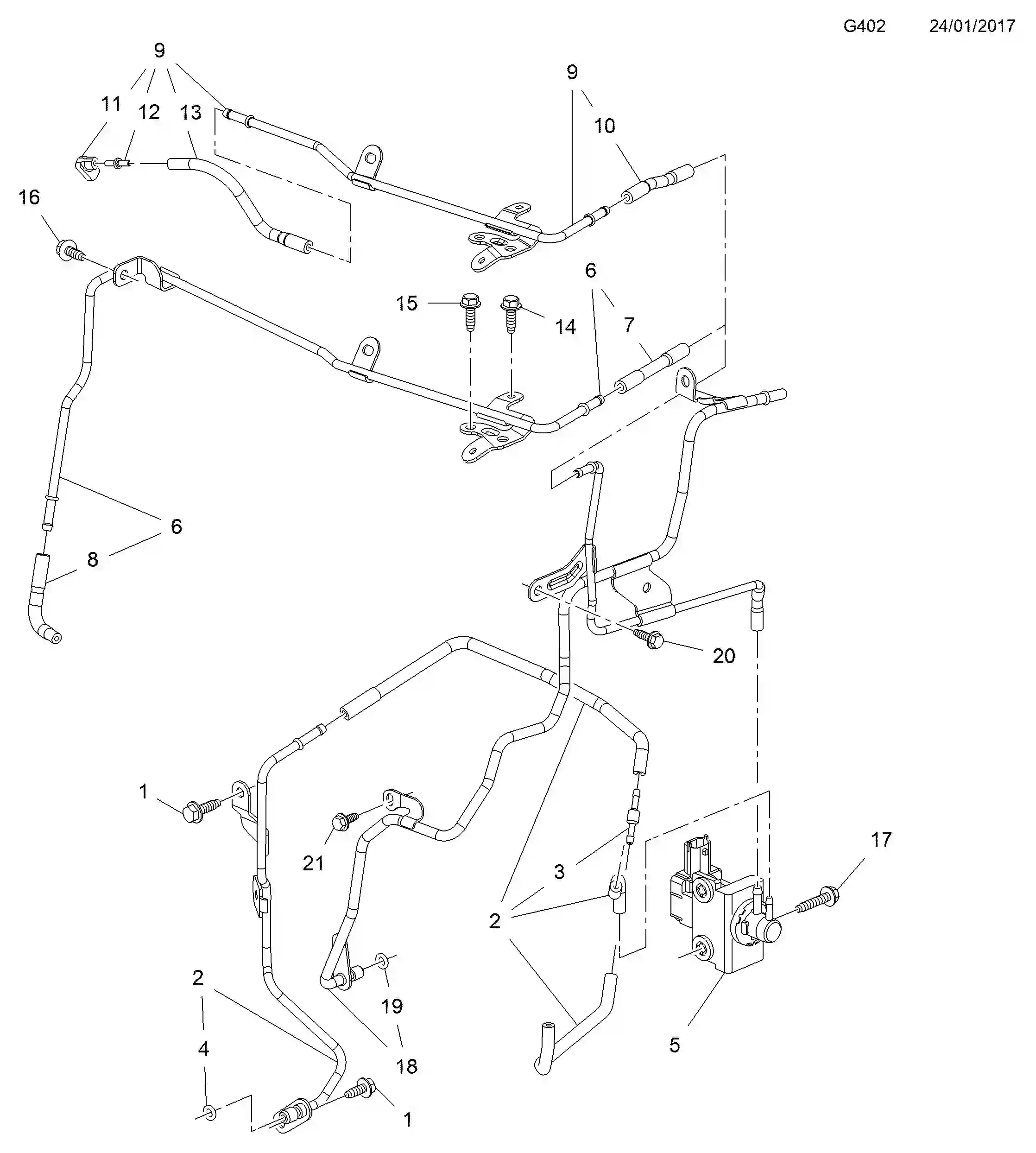 G402 24/01/2017

9
11 12 13
9
10
16
6
15 14
7
6
8
20
1
21
3
17
2
2
19
4
18
5
1