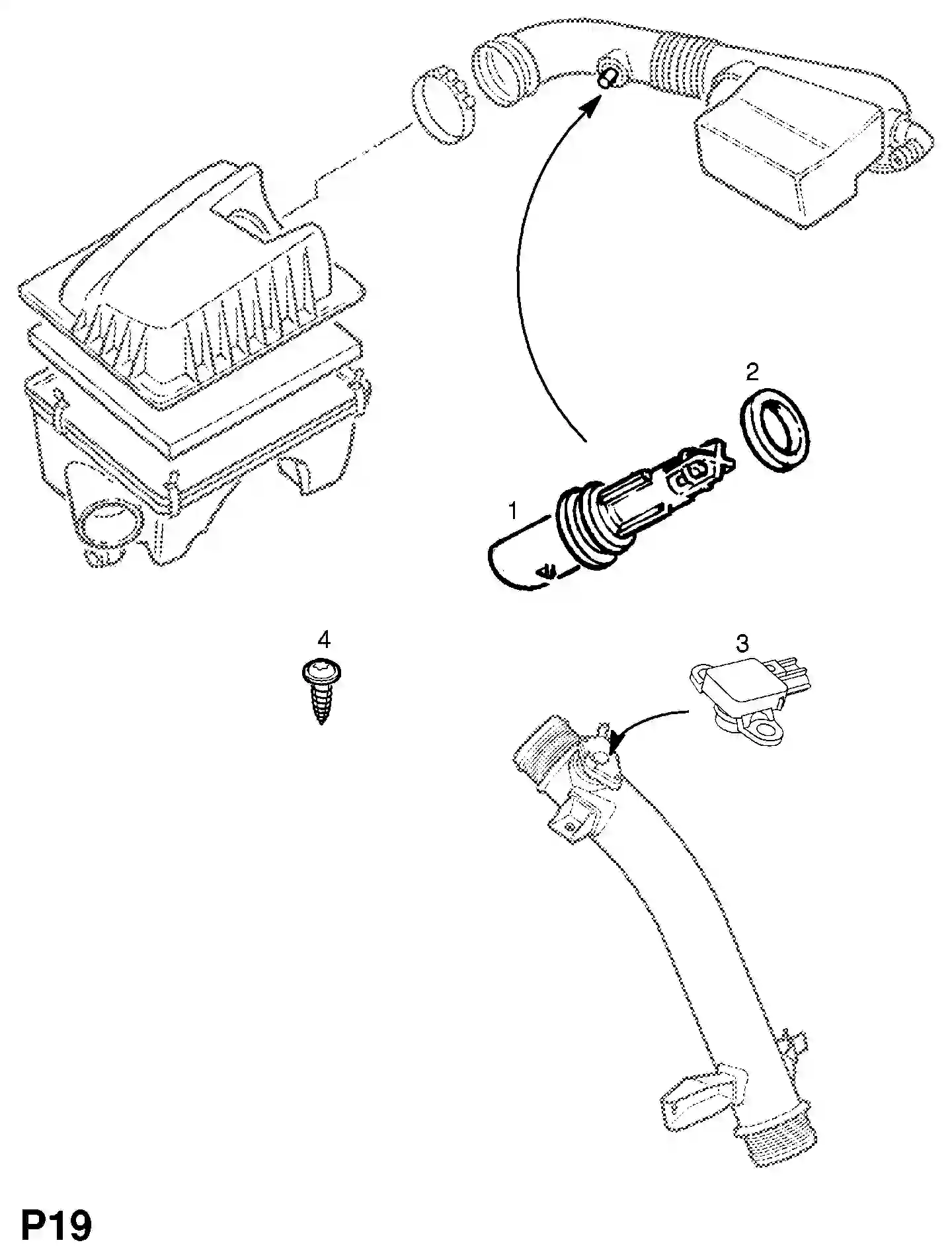 2

1

4

3

P19