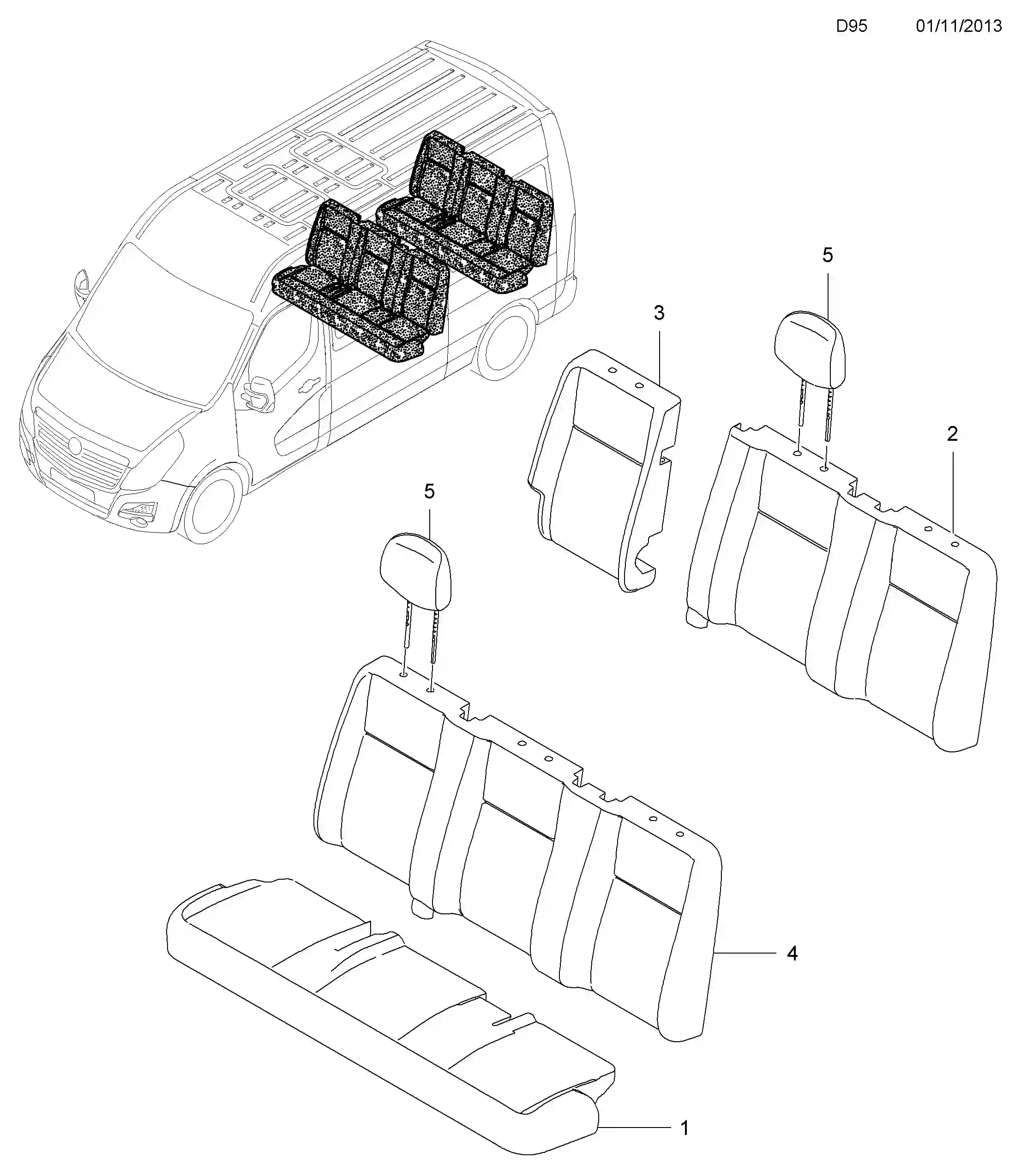 D95 01/11/2013

5

3

2

5

4

1