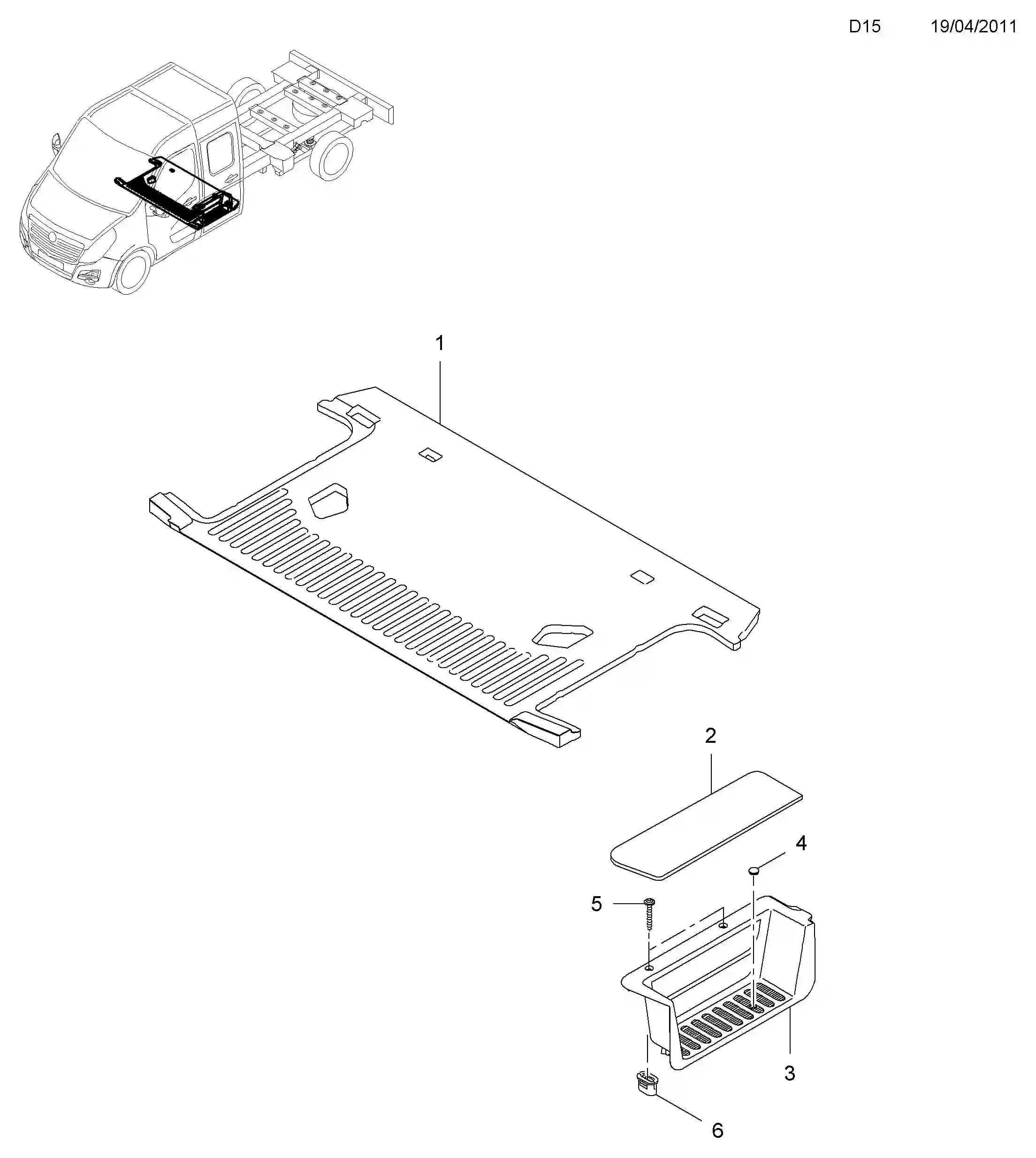 D15 19/04/2011

1

2

4

5

3

6