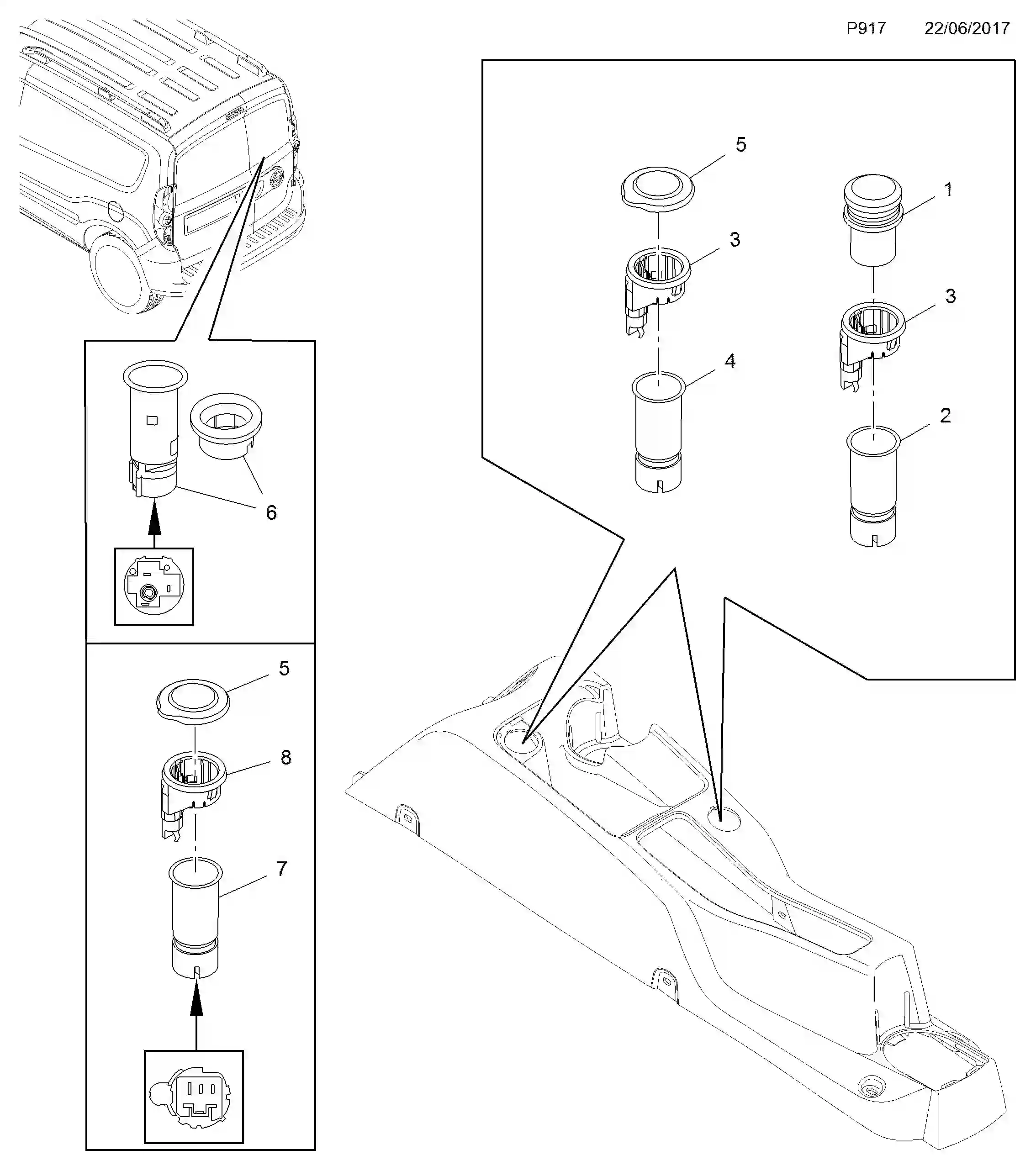 P917 22/06/2017

5
1
3
3
4
2

6

5
8
7