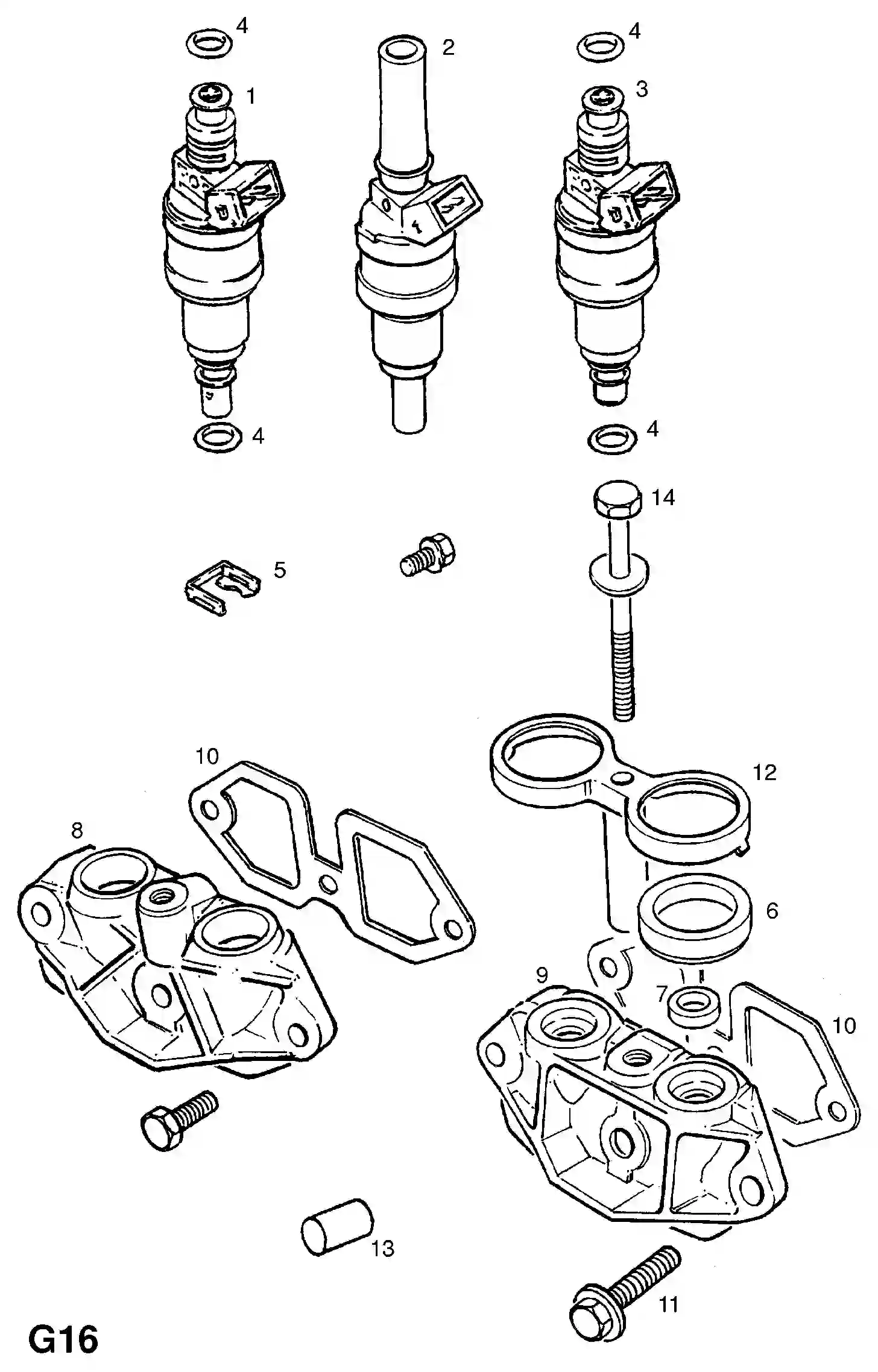 4
2
4
1
3
4
4
14
5
10
12
8
6
9
7
10
13
11
G16