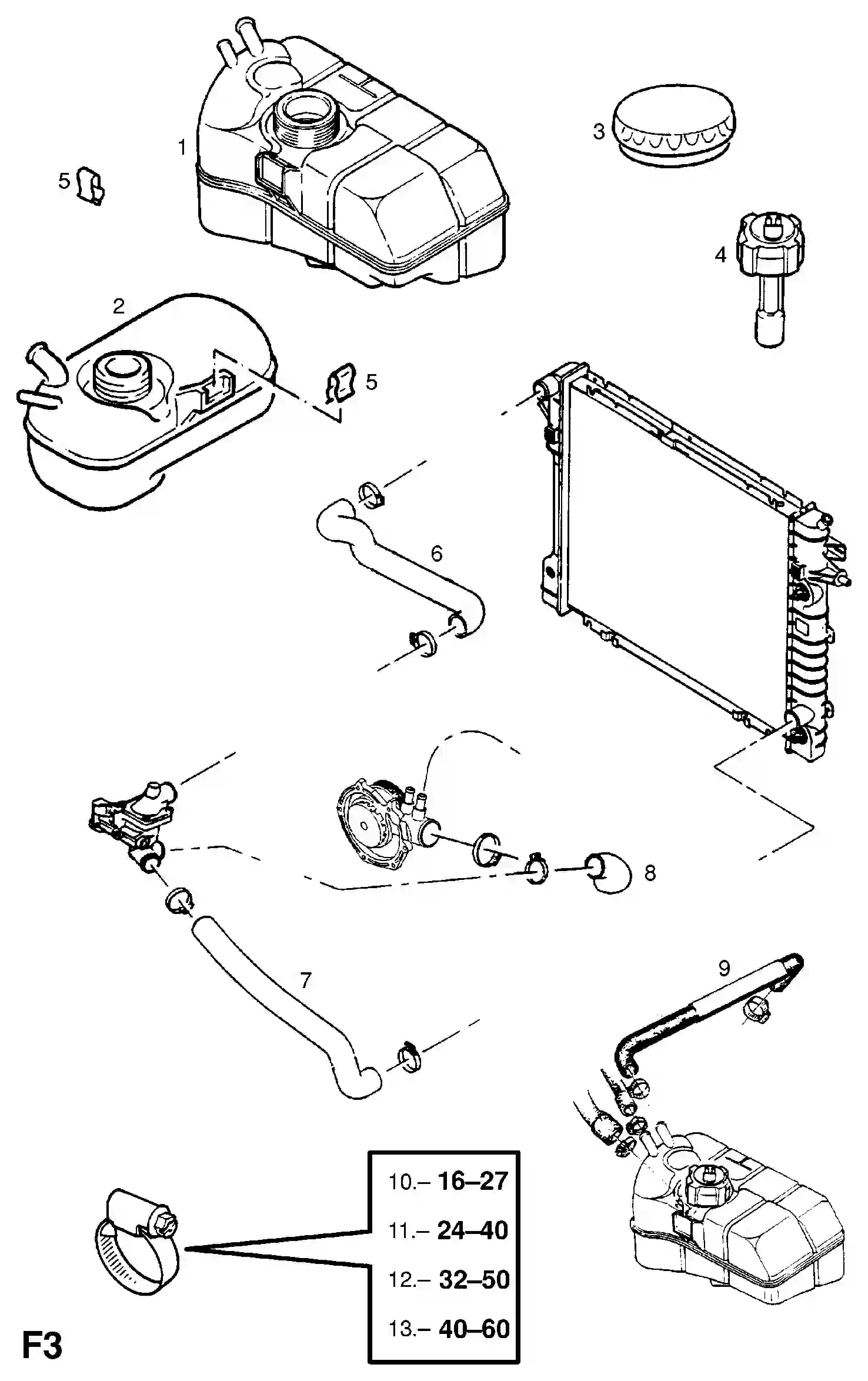 1

3

5

4

2

5

6

8

7

9

10.– 16–27

11.– 24–40

12.– 32–50

13.– 40–60

F3