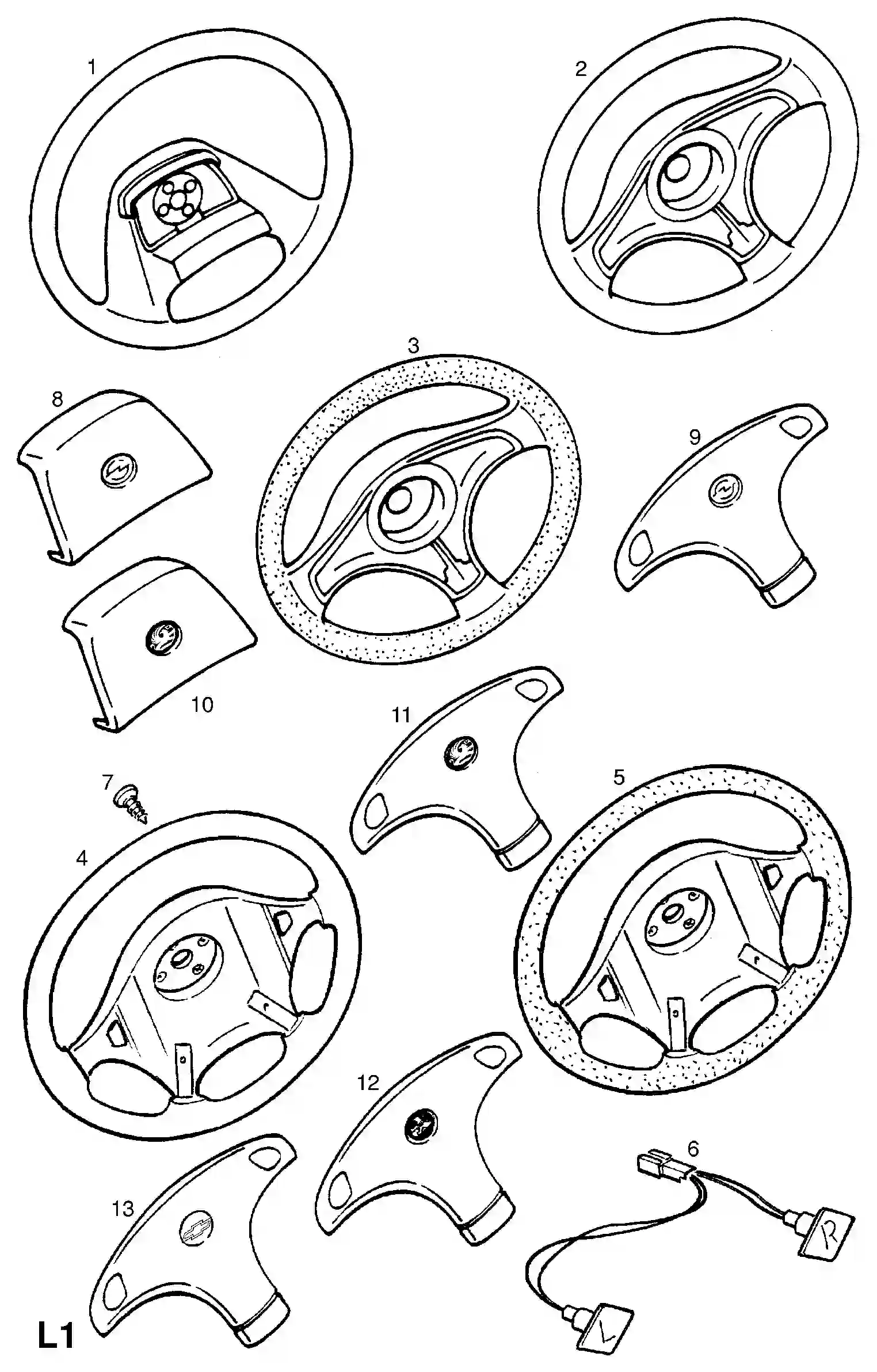 1
2
3
8
9
10
11
7
5
4
12
6
13
L1