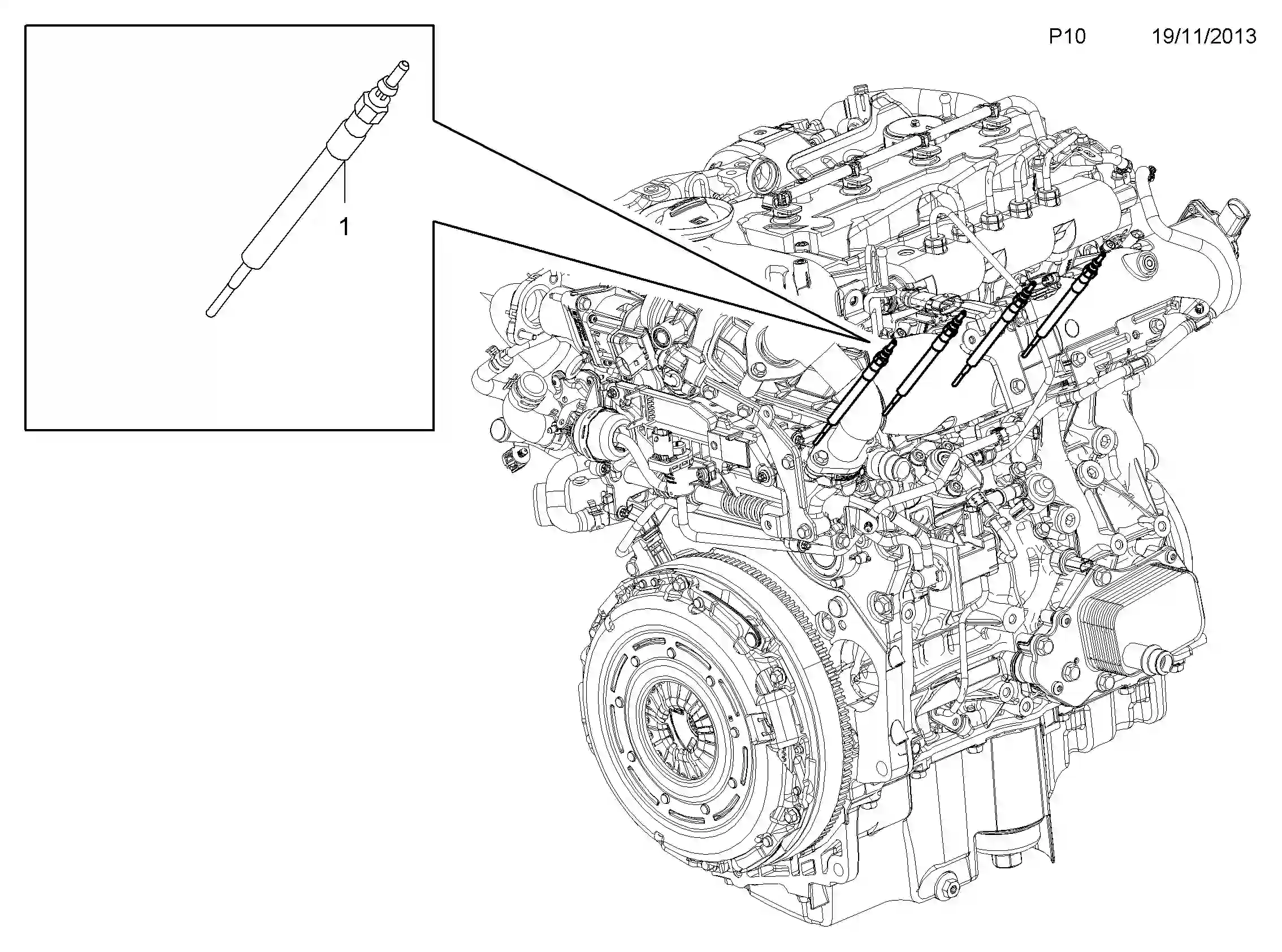 P10 19/11/2013

1