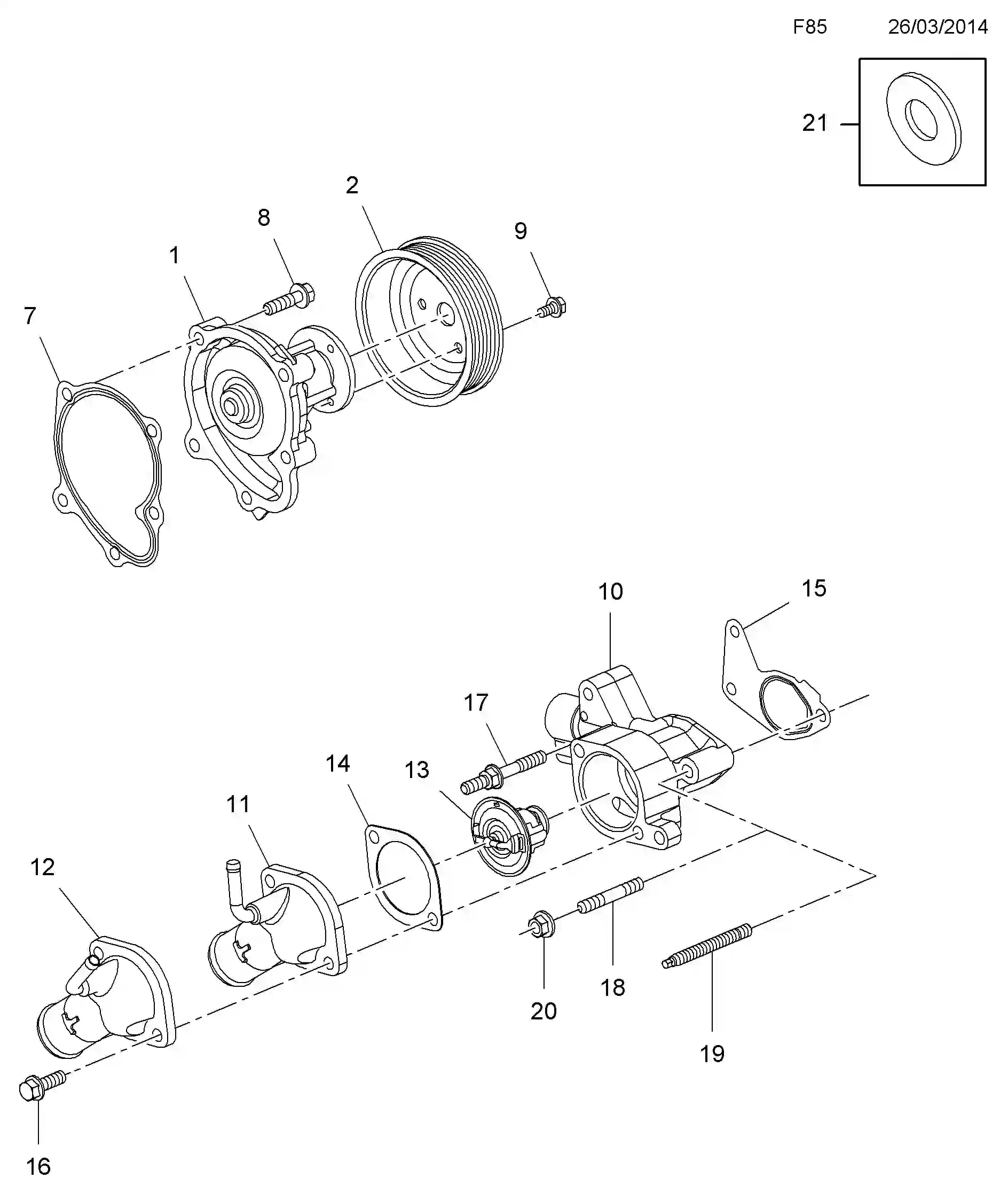 F85 26/03/2014

21

2

8

9

1

7

10

15

17

14

13

11

12

20

18

19

16