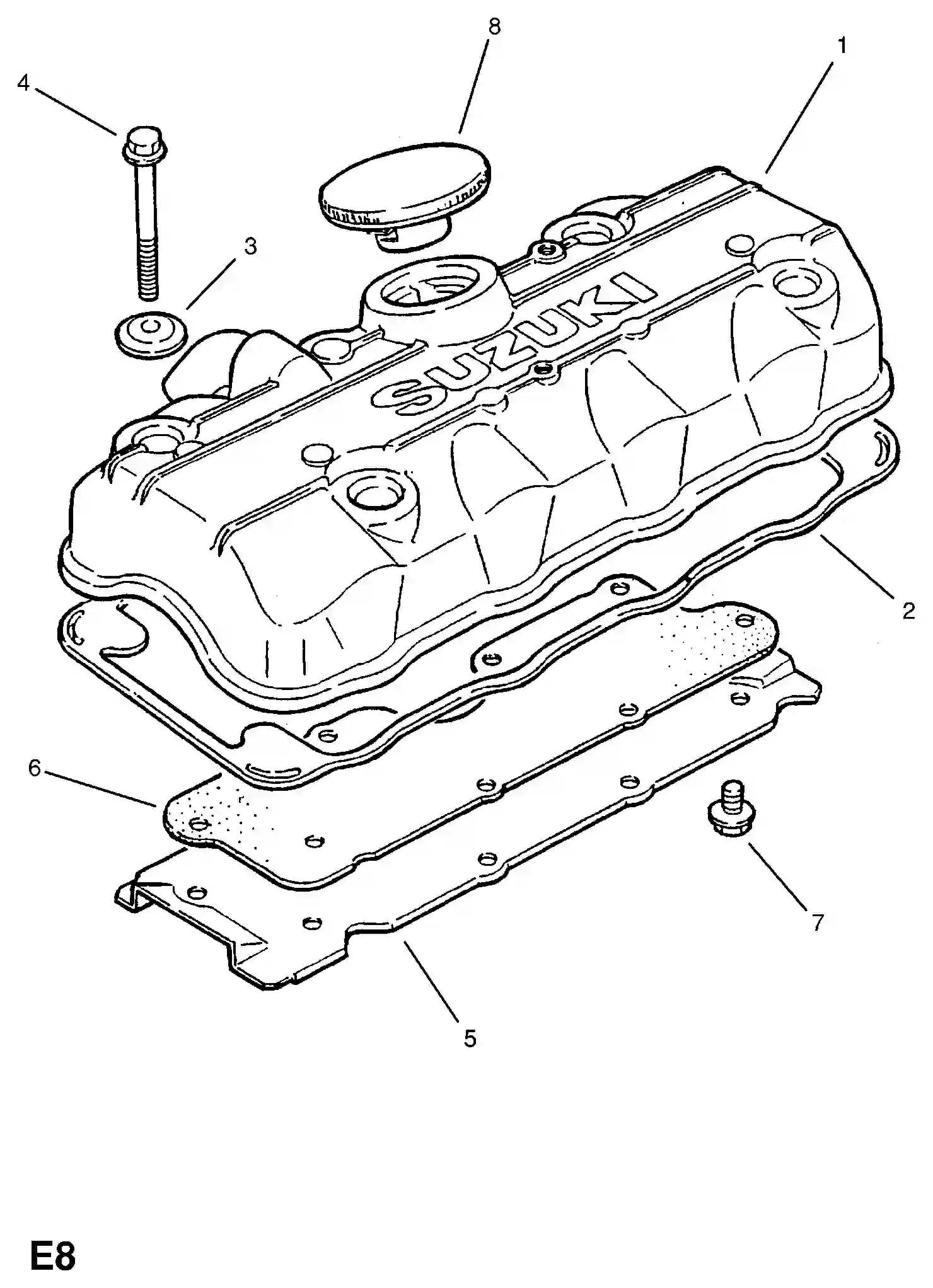 8
1
4
3
SUZUKI
2
6
7
5
E8