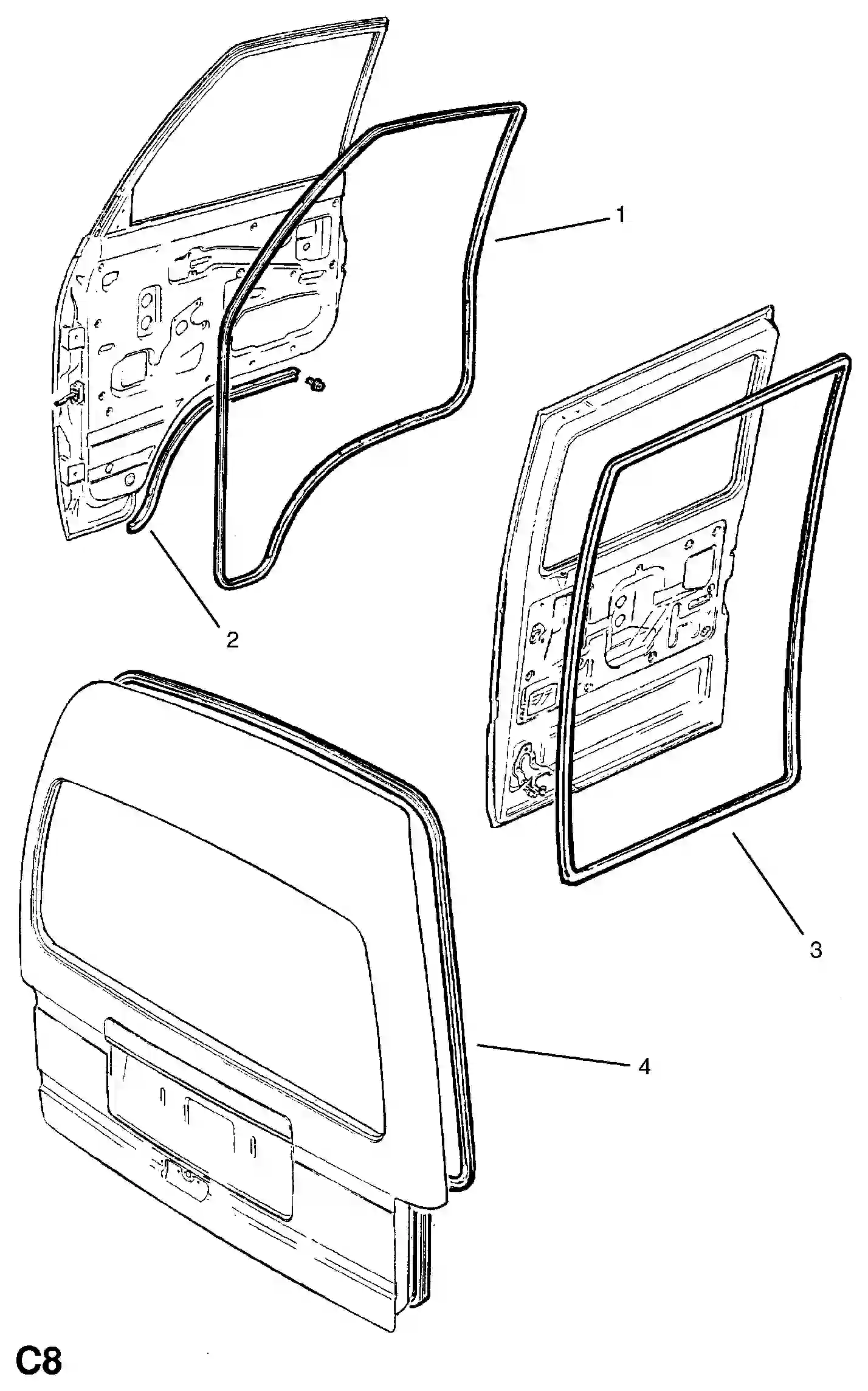 1

2

3

4

C8