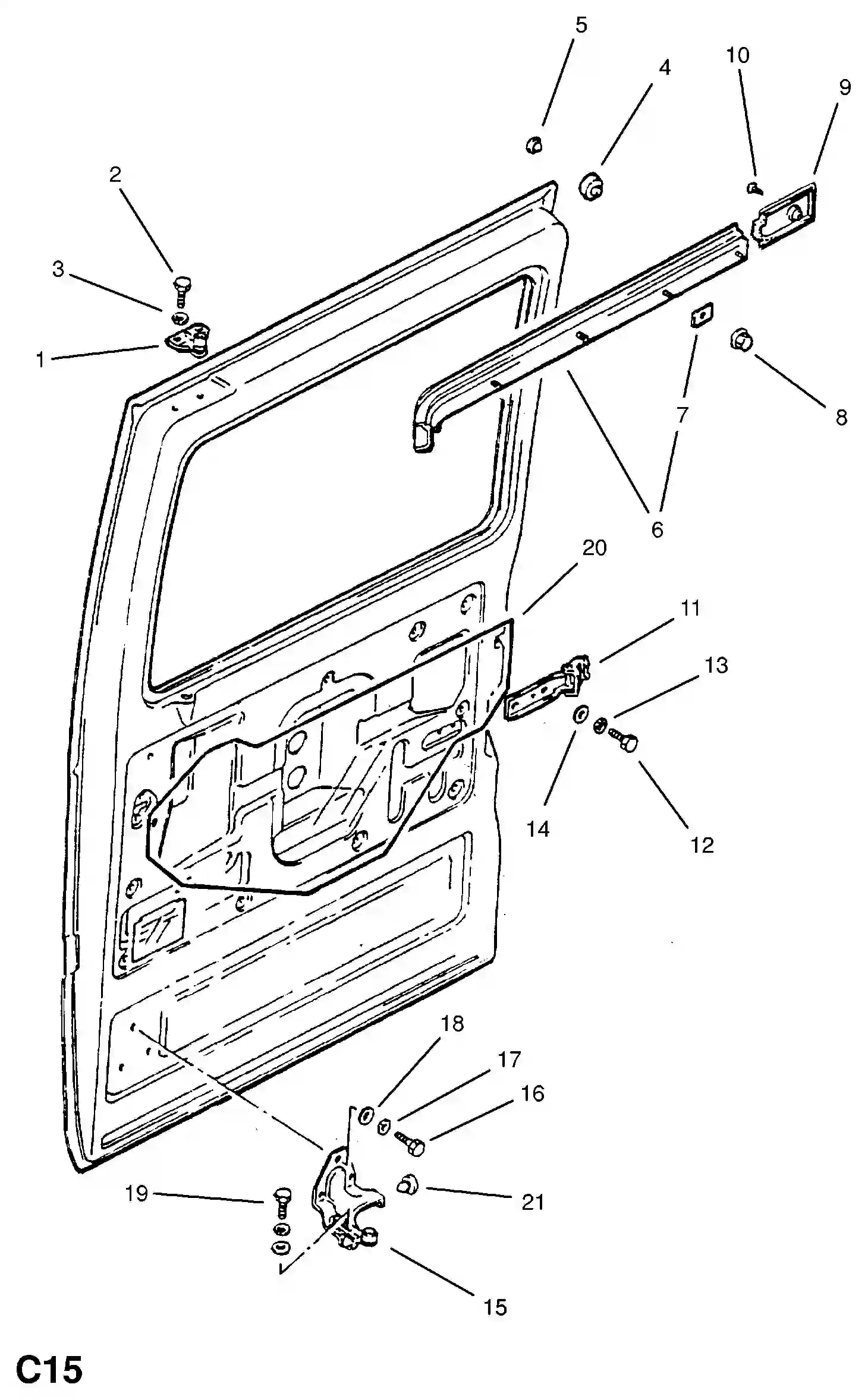 5
4
10
9
2
3
1
7
8
6
20
11
13
14
12
18
17
16
19
21
15
C15