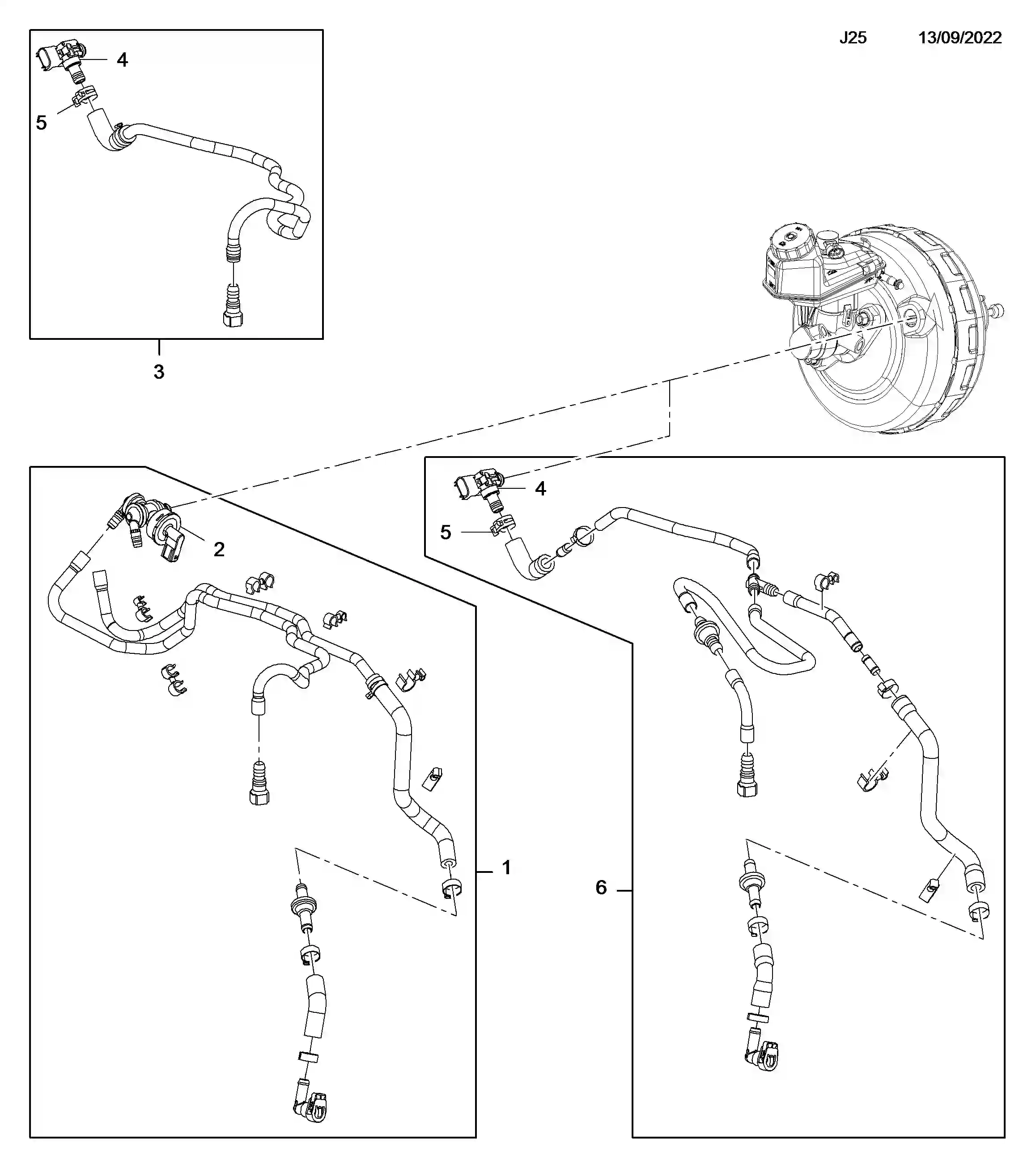 J25 13/09/2022

4

5

3

4

5

2

1

6