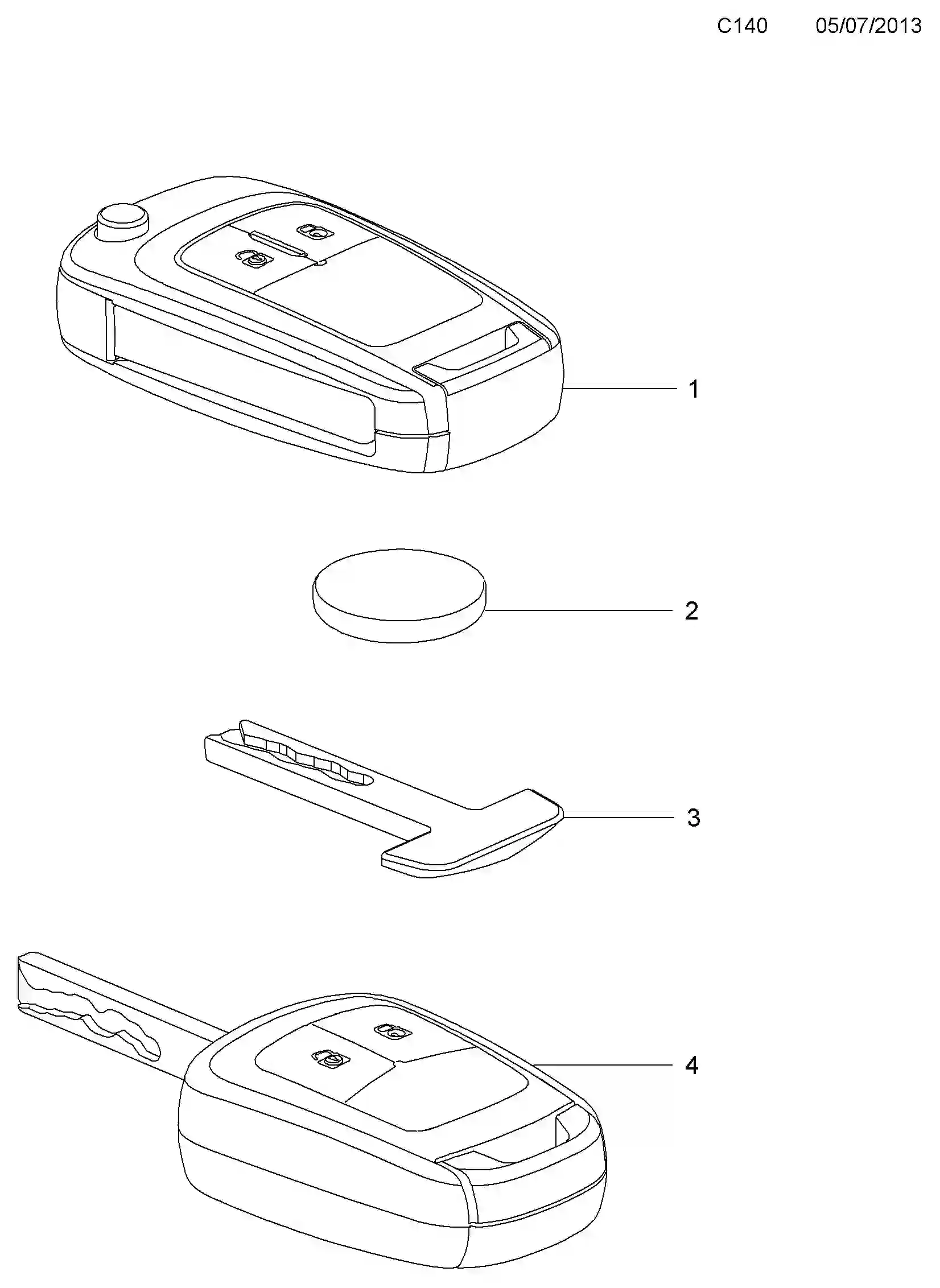 C140 05/07/2013

1

2

3

4