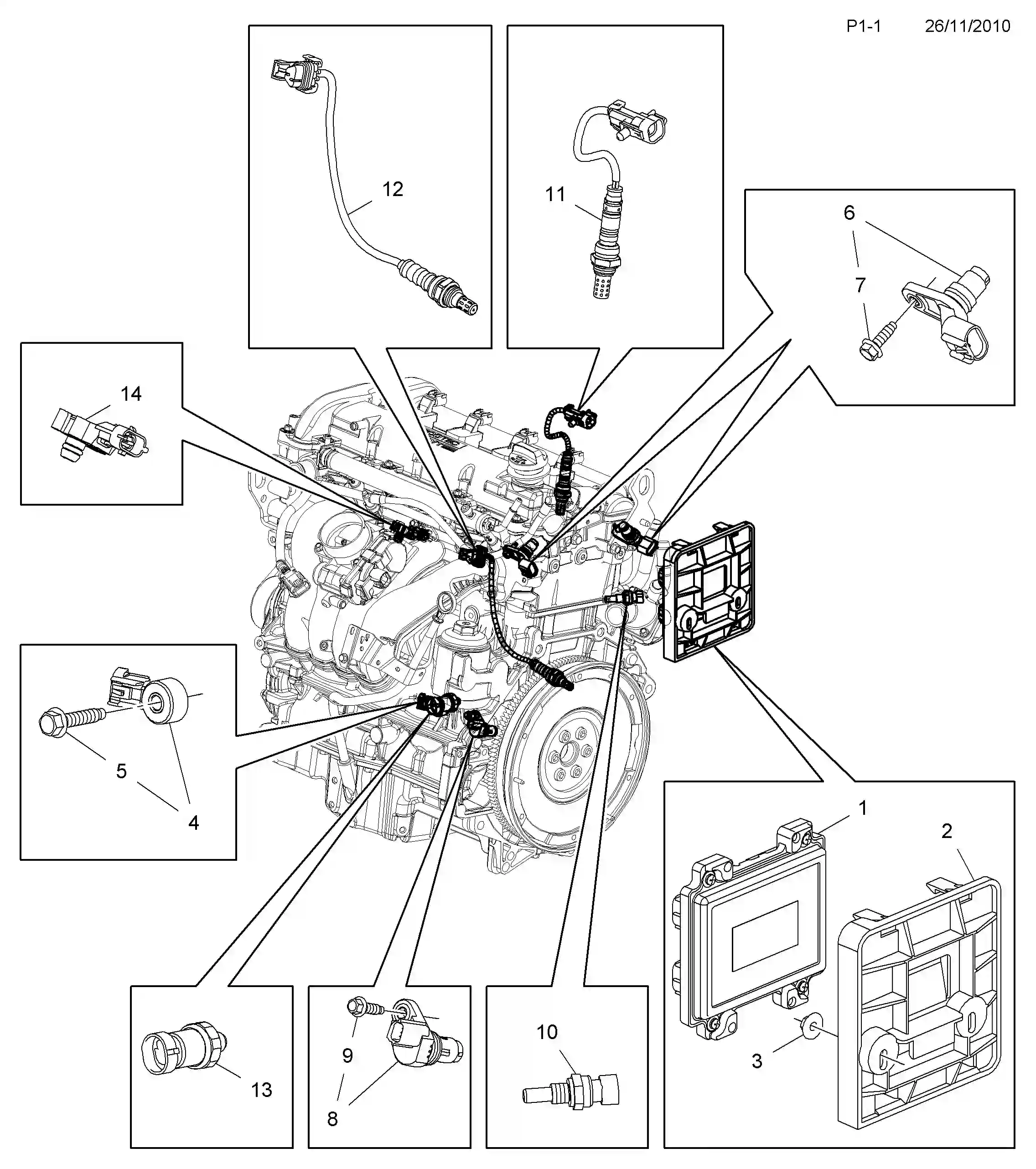 P1-1 26/11/2010

12

11

6

7

14

5

4

1

2

3

13

9

8

10