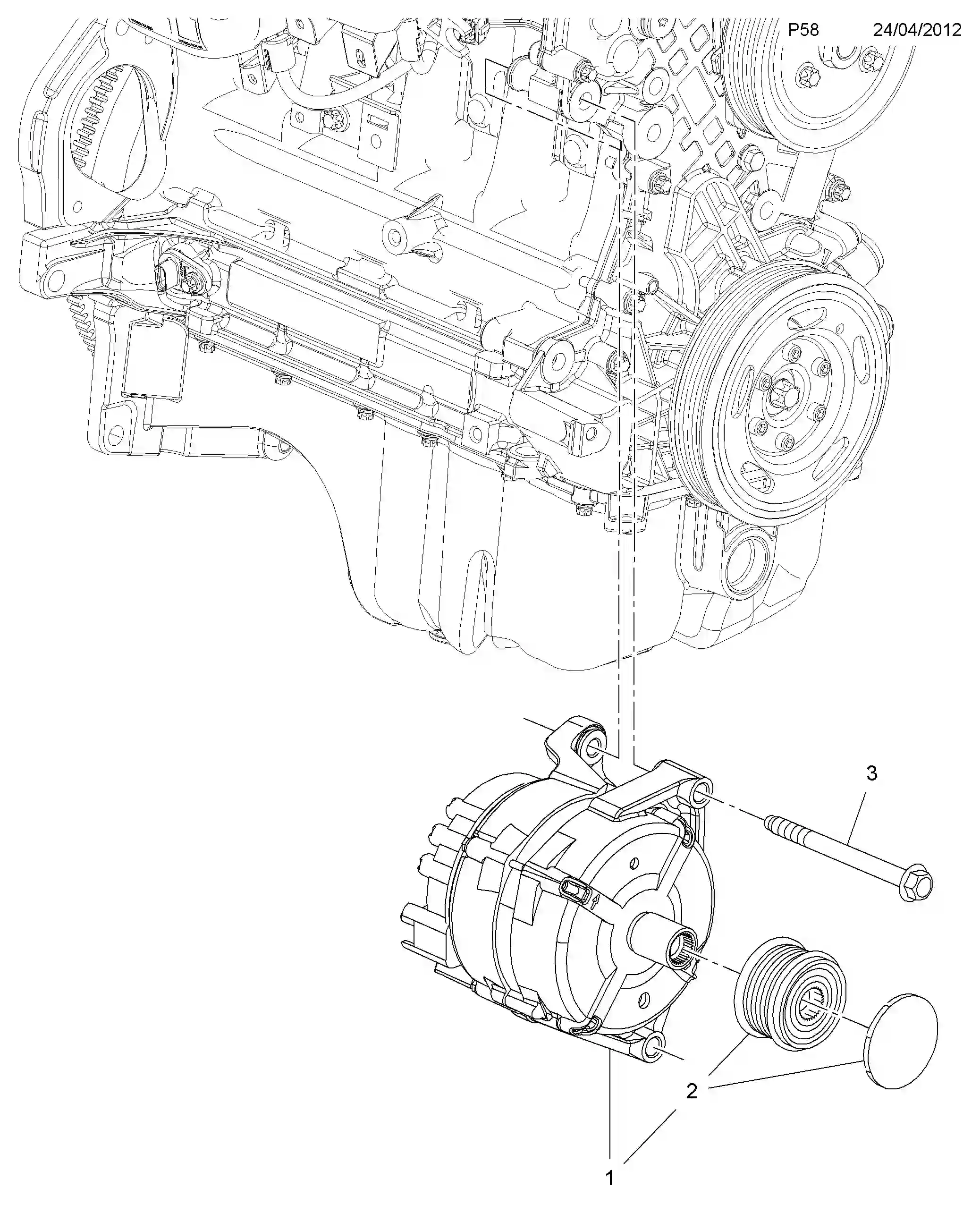 P58 24/04/2012

3

2

1