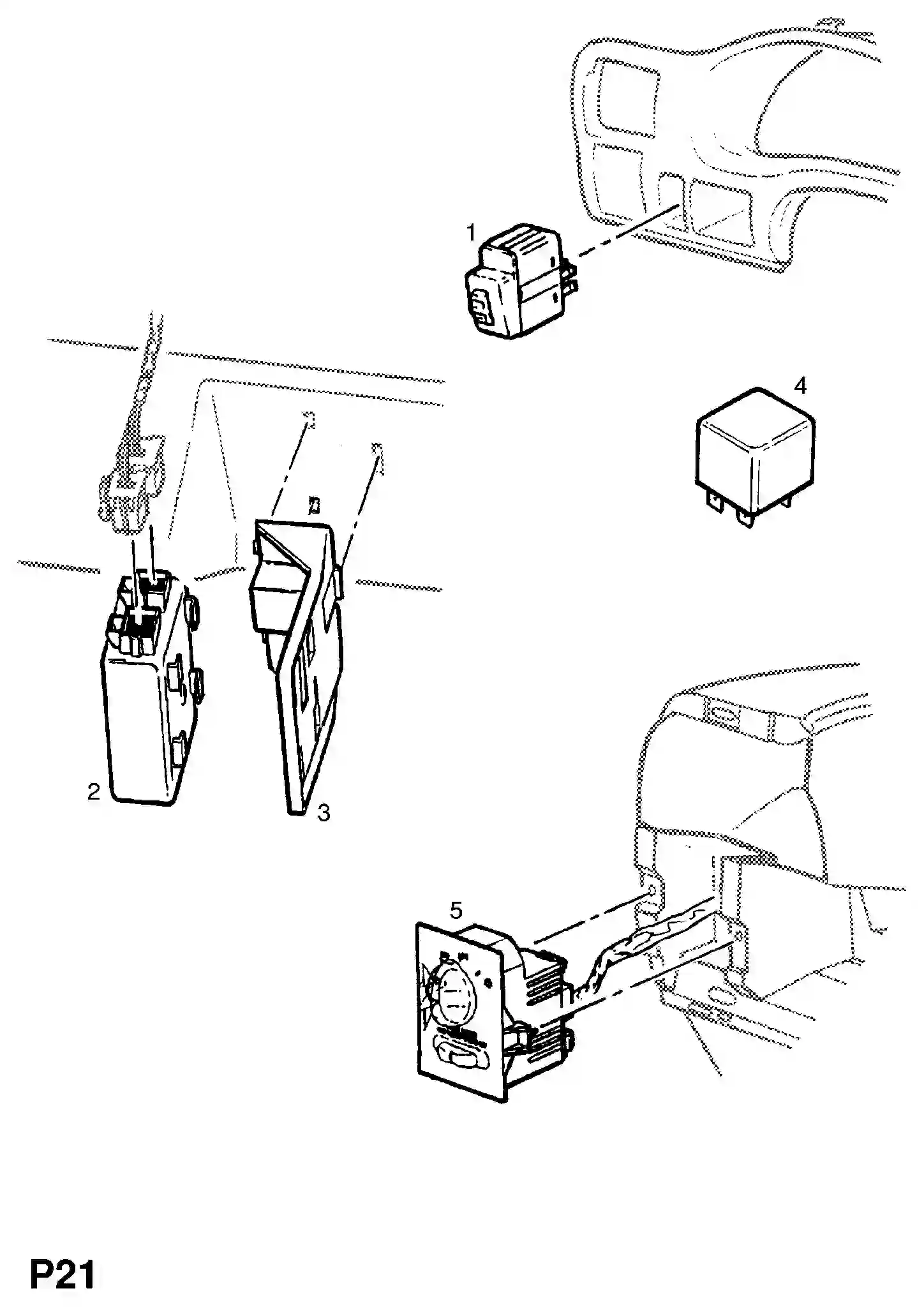 1

4

2

3

5

P21