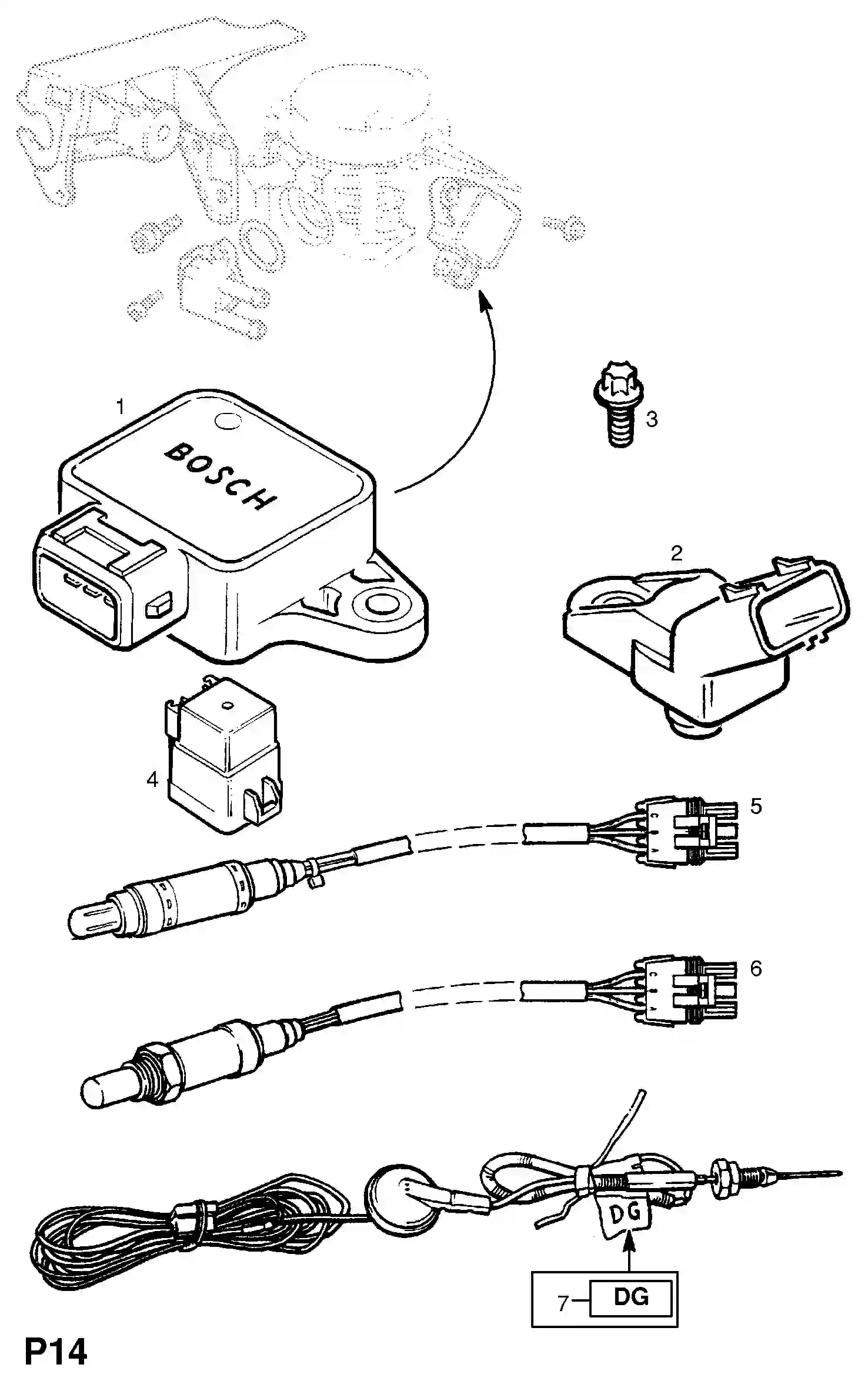 1
BOSCH
3
2
4
5
6
DG
7
DG
P14