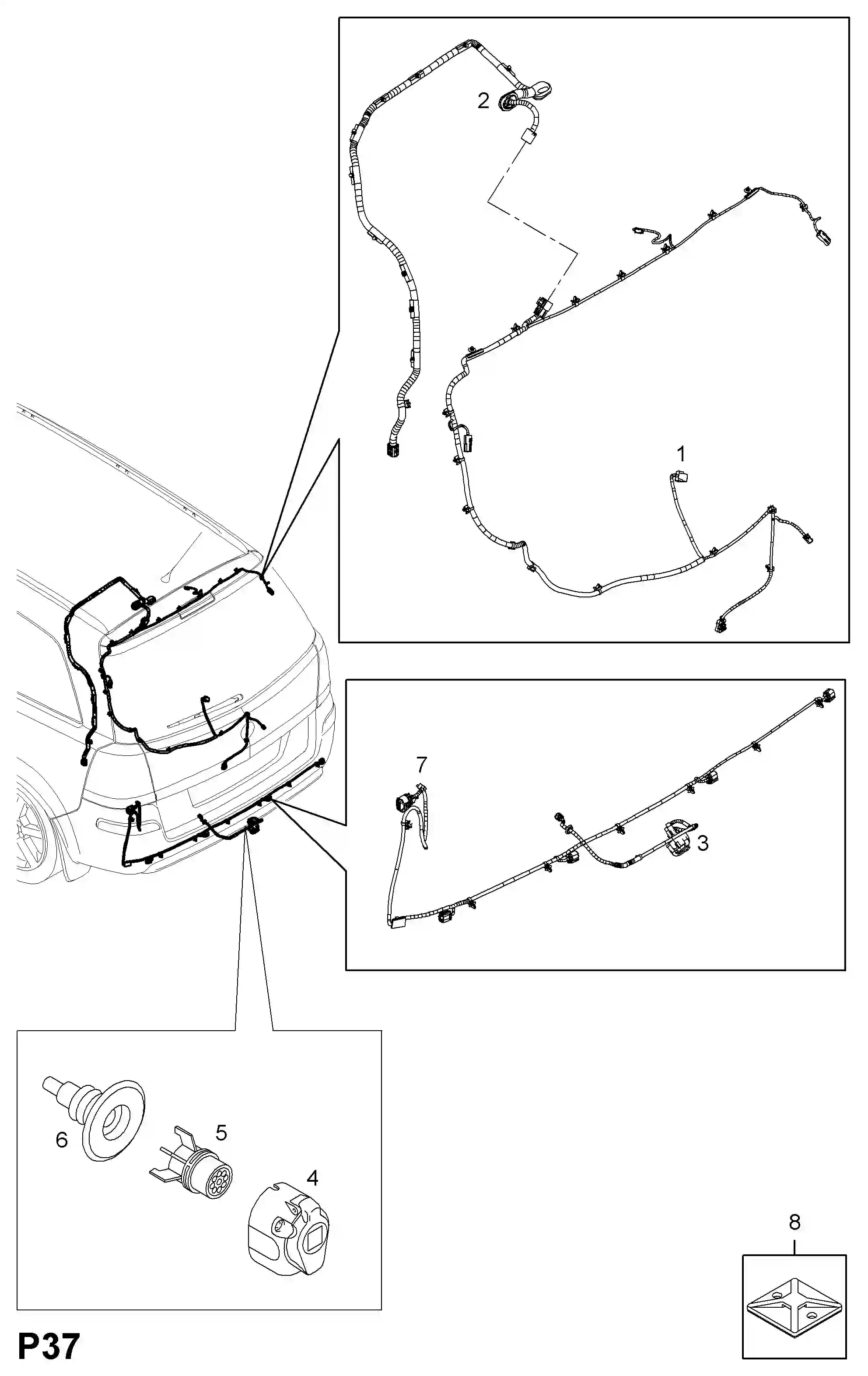 2

1

7

3

6

5

4

8

P37