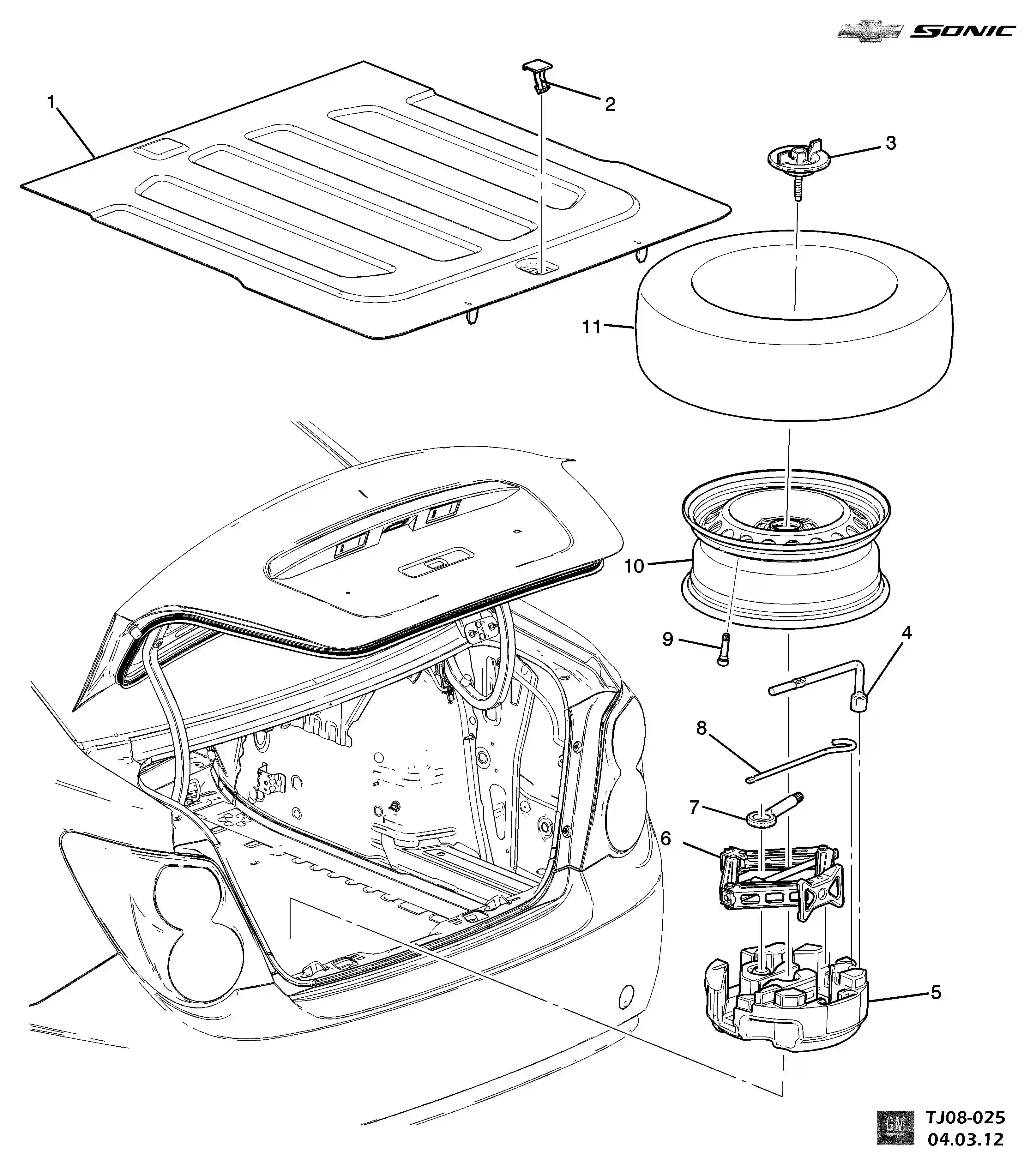 SONIC

1
2
3
11
10
9
4
8
7
6
5

GM
TJ08-025
04.03.12