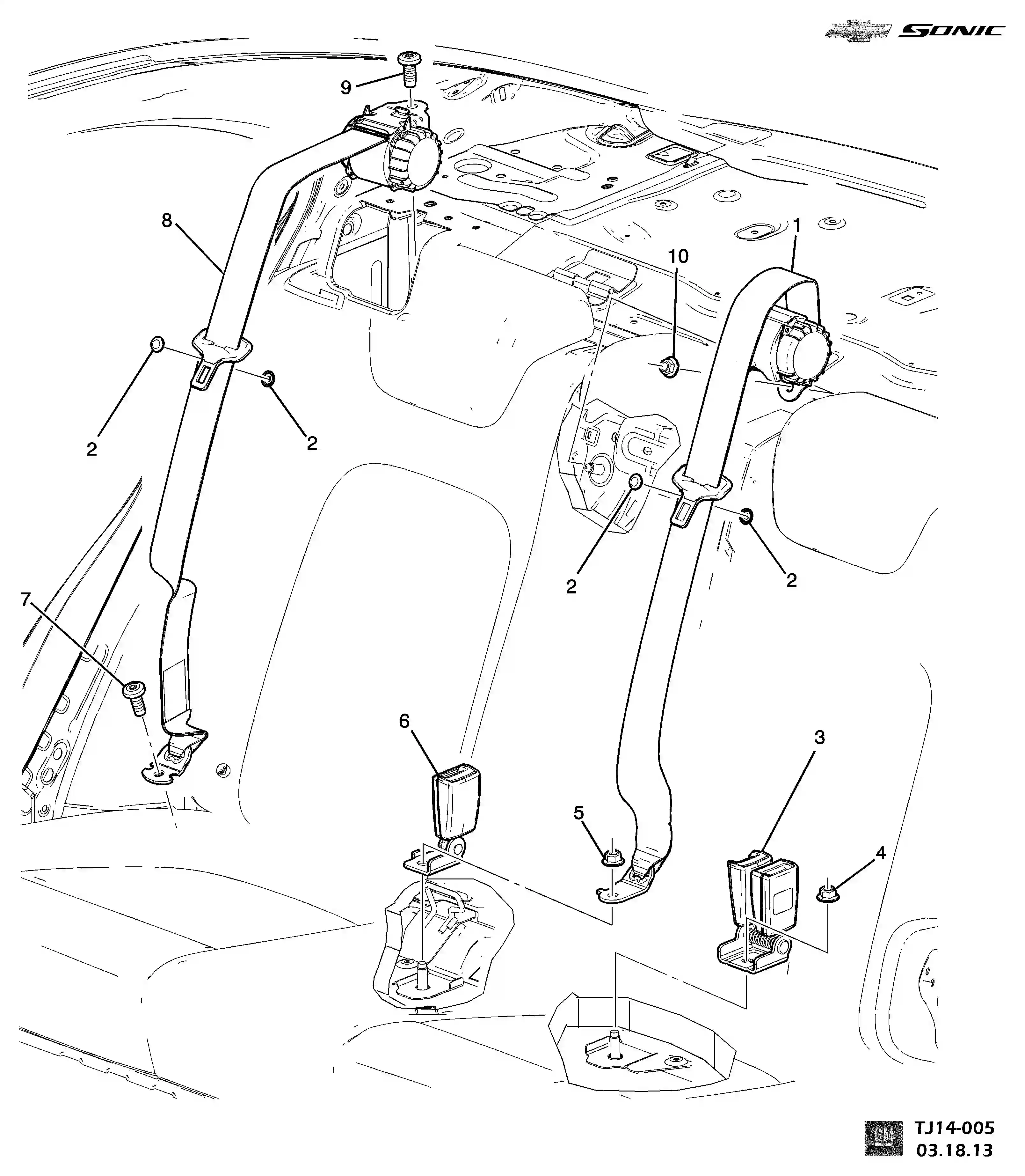 SONIC

9

8

1

10

2

2

2

2

7

6

3

5

4

GM

TJ14-005
03.18.13