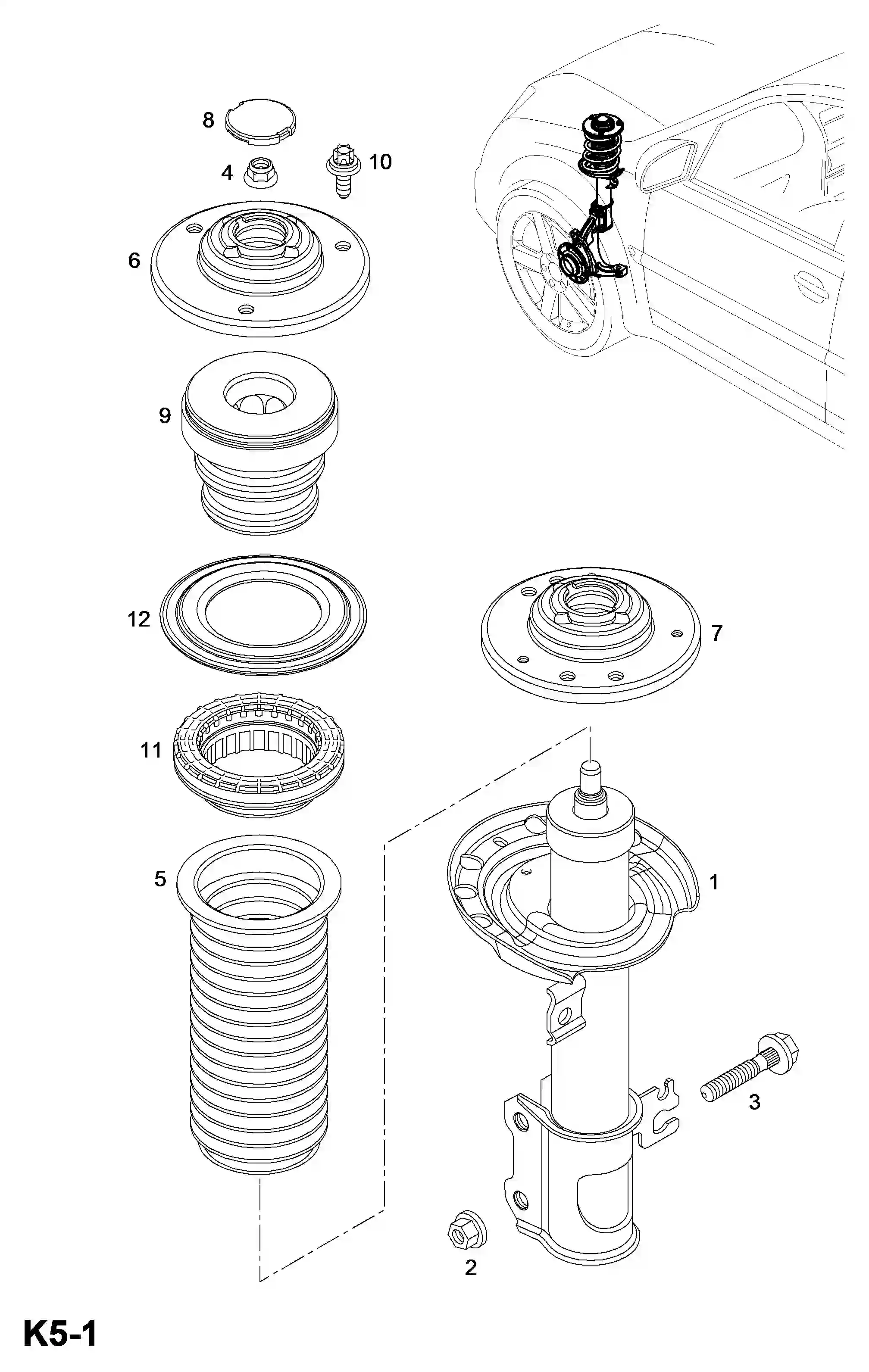 8
4
10
6
9
12
7
11
5
1
3
2
K5-1