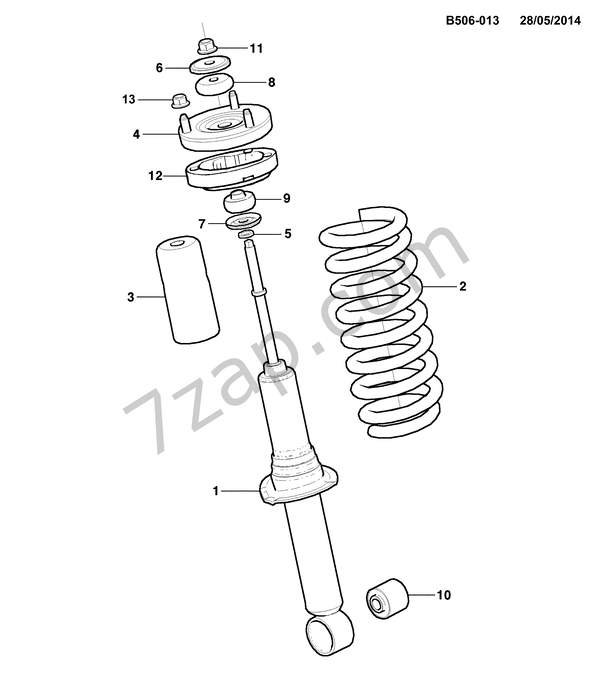 B506-013 28/05/2014

11
6
8
13
4
12
9
7
5
3
2
7zap.com
1
10