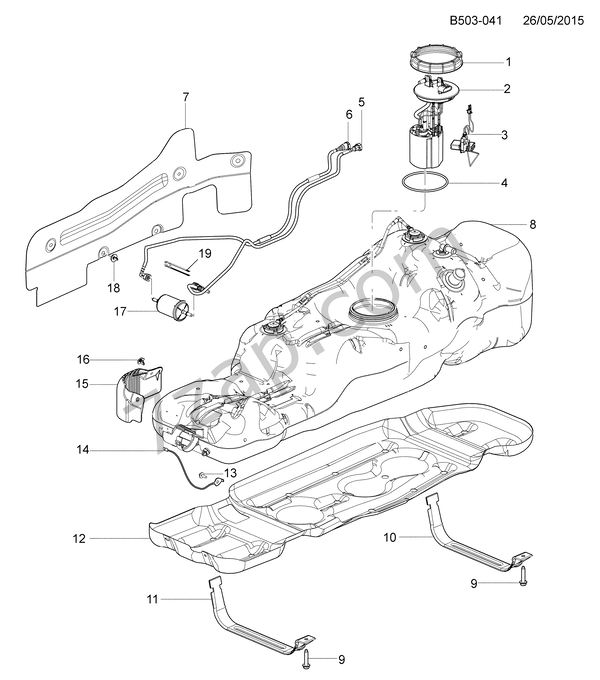 B503-041 26/05/2015

1
2
3
4
5
6
7
8
19
18
17
16
15
14
13
12
10
9
11
9

zap.com