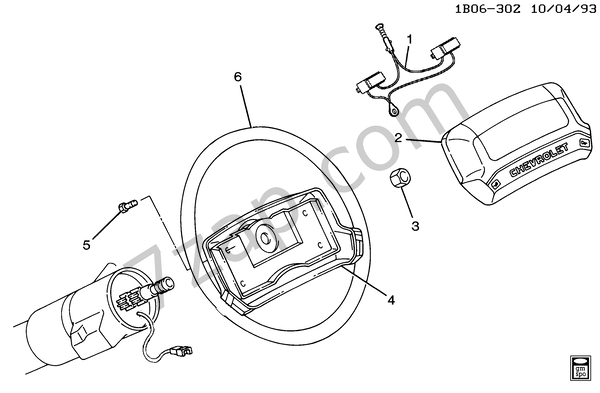 1B06-302 10/04/93

1

6

2

CHEVROLET

3

5

4

7zap.com

gm spo