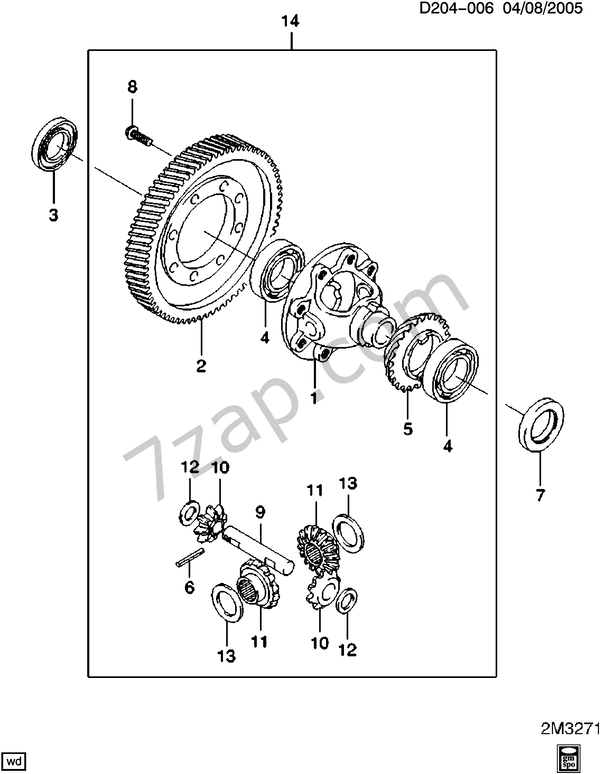 D204-006 04/08/2005

14

8

3

2

4

1

5

4

7

7zap.com

12 10

9

11

13

6

13

11

10

12

2M3271

wd

gm spo