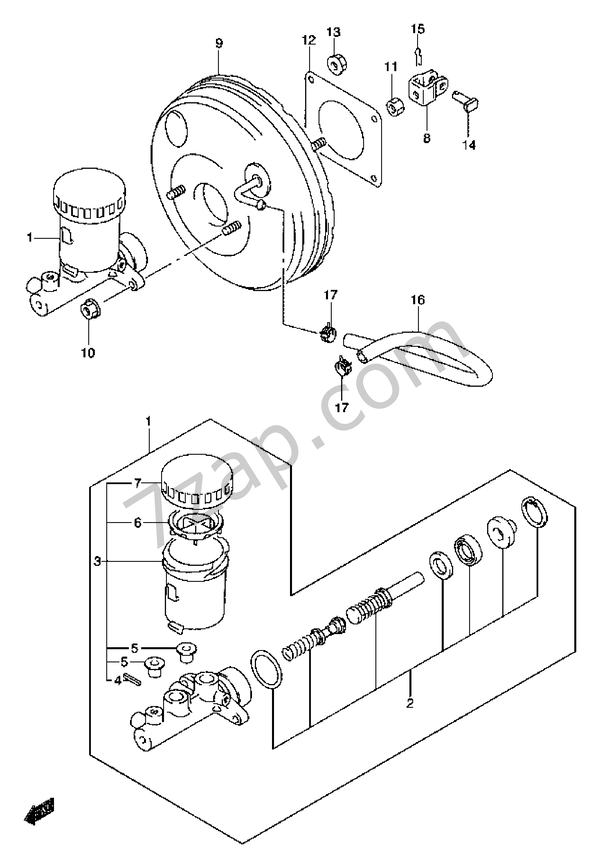 9
12
13
15
11
8
14
1
10
17
16
17
7zap.com
1
7
6
3
5
5
4
2