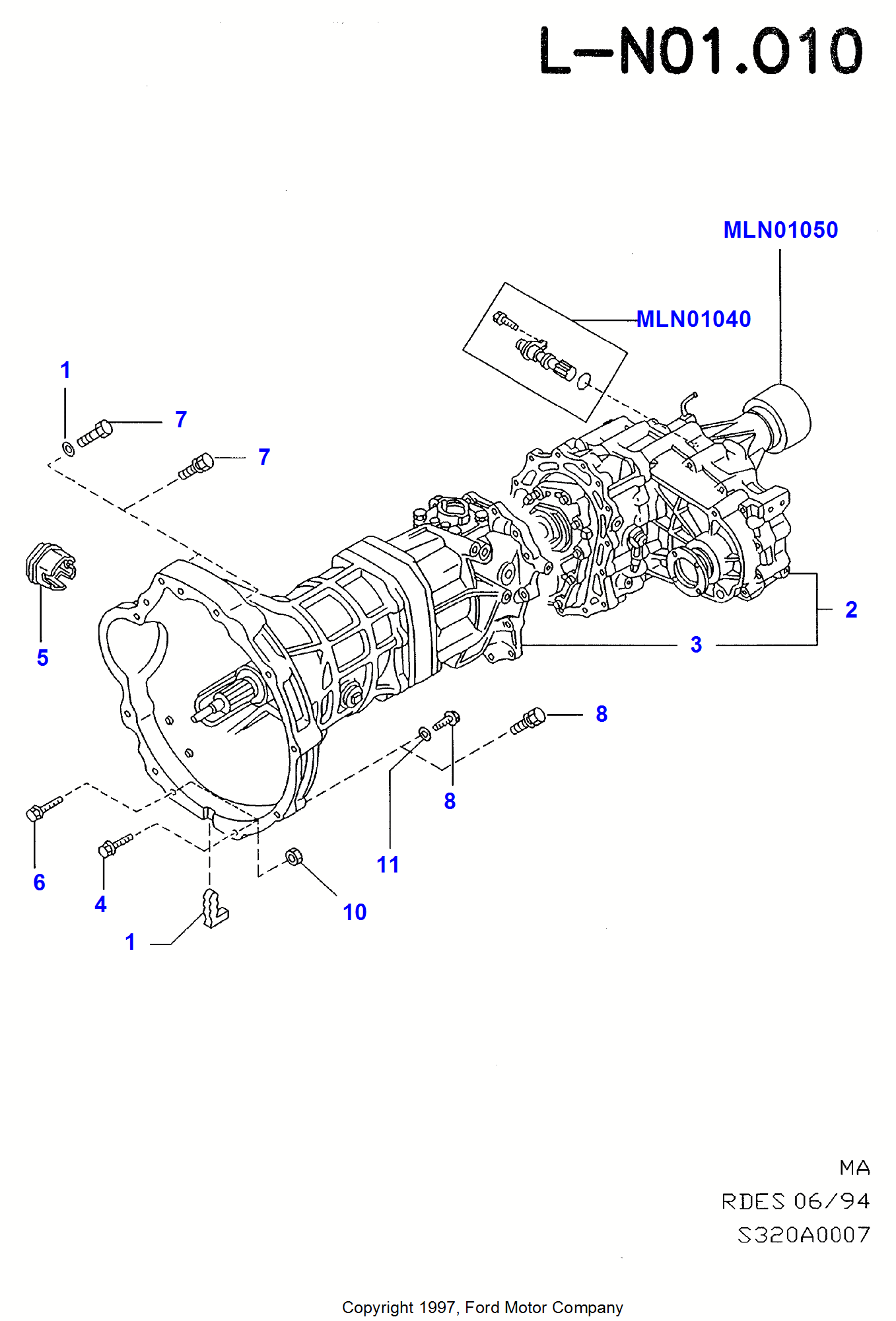 L-N01.010

MLN01050

MLN01040

1

7

7

5

2

3

8

8

11

6

4

10

1

MA

RDES 06/94

S320A0007

Copyright 1997, Ford Motor Company