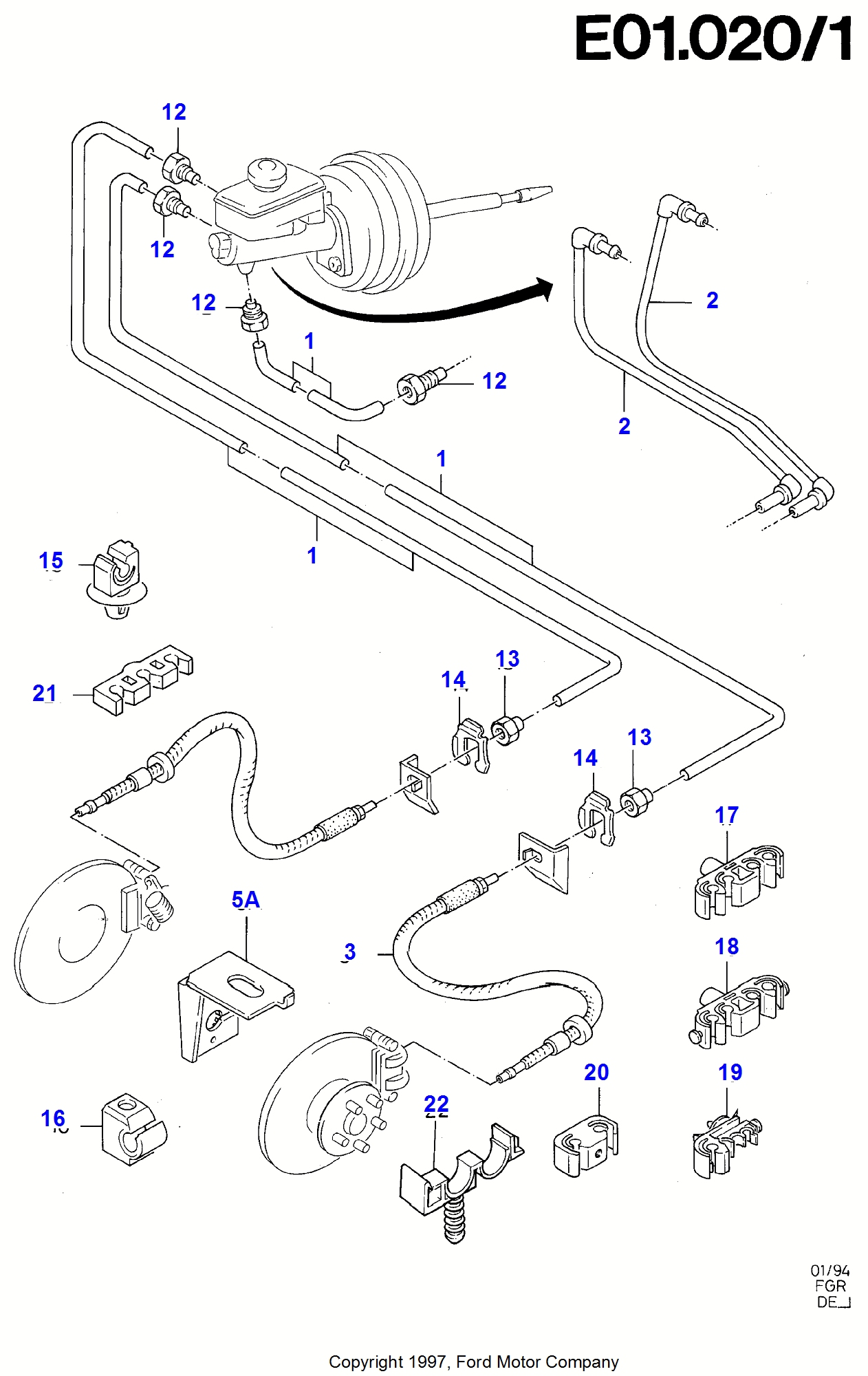 E01.020/1

12

12

12

1

12

2

2

1

1

15

21

14

13

14

13

17

5A

3

18

20

19

16

22

01/94
FGR
DE

Copyright 1997, Ford Motor Company